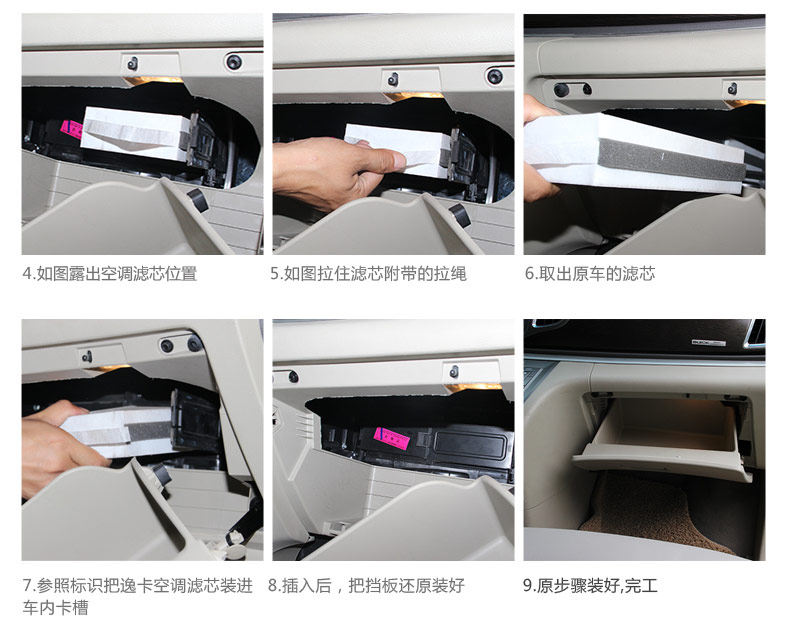 4.如图露出空调滤芯位置

5.如图拉住滤芯附带的拉绳

6.取出原车的滤芯

7.参照标识把逸卡空调滤芯装进车内卡槽

8.插入后，把挡板还原装好

9.原步骤装好,完工