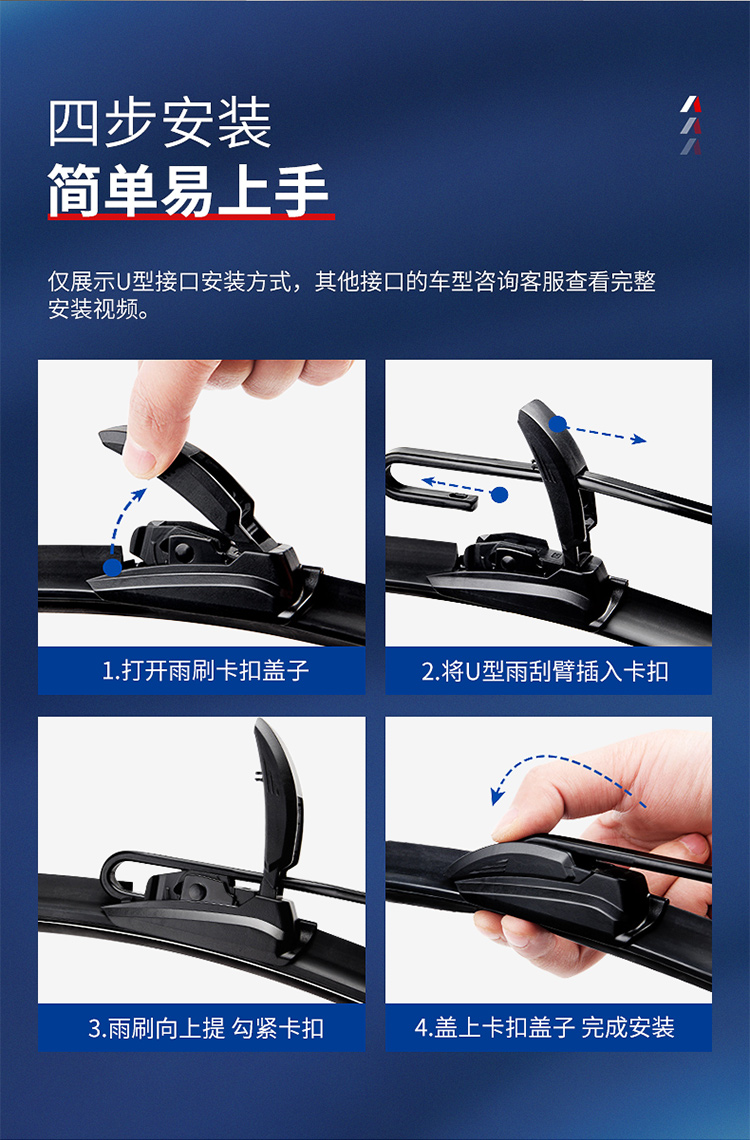 四步安装
简单易上手

仅展示U型接口安装方式，其他接口的车型咨询客服查看完整安装视频。

1.打开雨刷卡扣盖子

2.将U型雨刮臂插入卡扣

3.雨刷向上提 勾紧卡扣

4.盖上卡扣盖子 完成安装