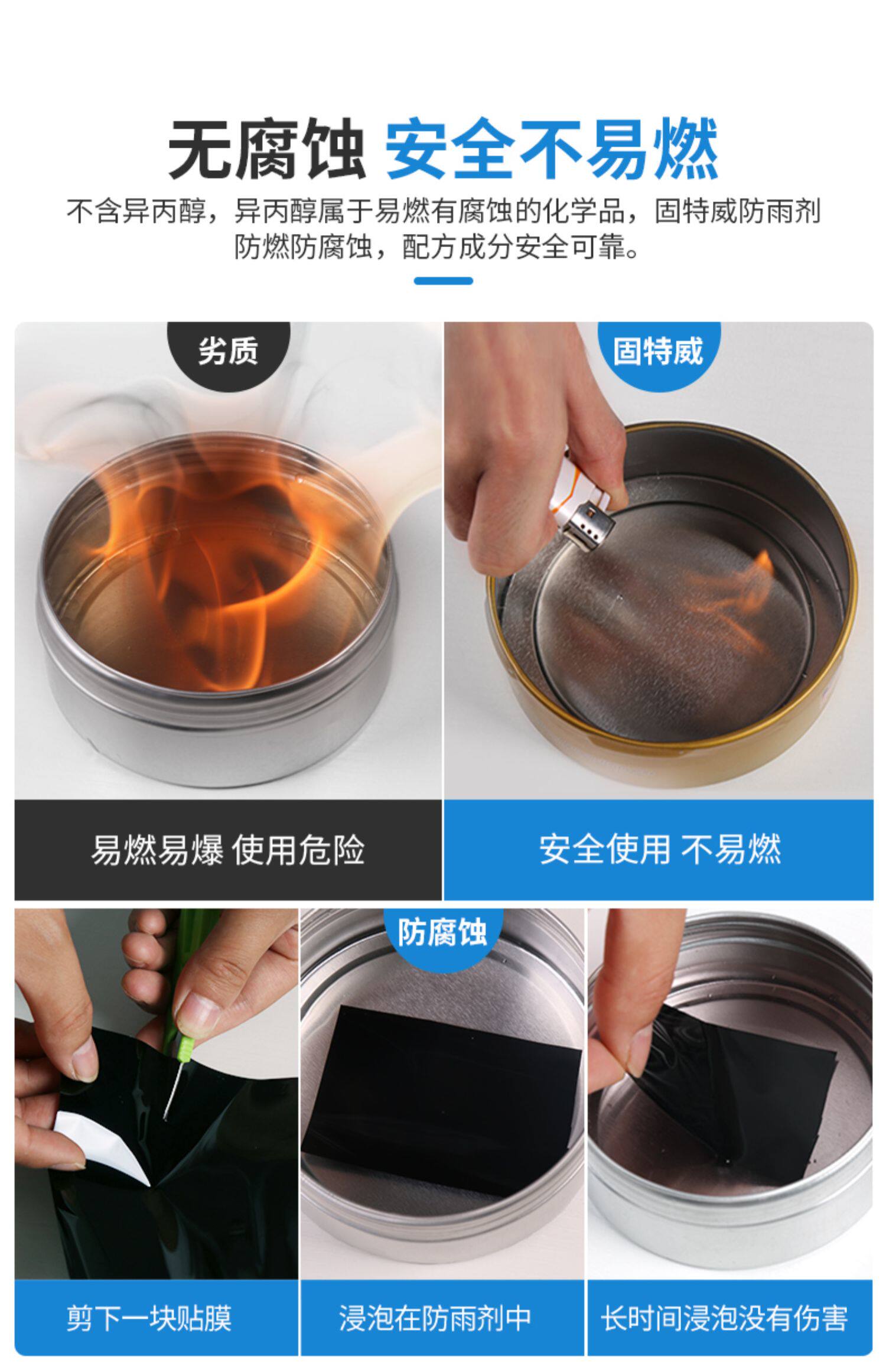 无腐蚀 安全不易燃

不含异丙醇，异丙醇属于易燃有腐蚀的化学品，固特威防雨剂防燃防腐蚀，配方成分安全可靠。

劣质

固特威

易燃易爆 使用危险

安全使用 不易燃

防腐蚀

剪下一块贴膜

浸泡在防雨剂中

长时间浸泡没有伤害