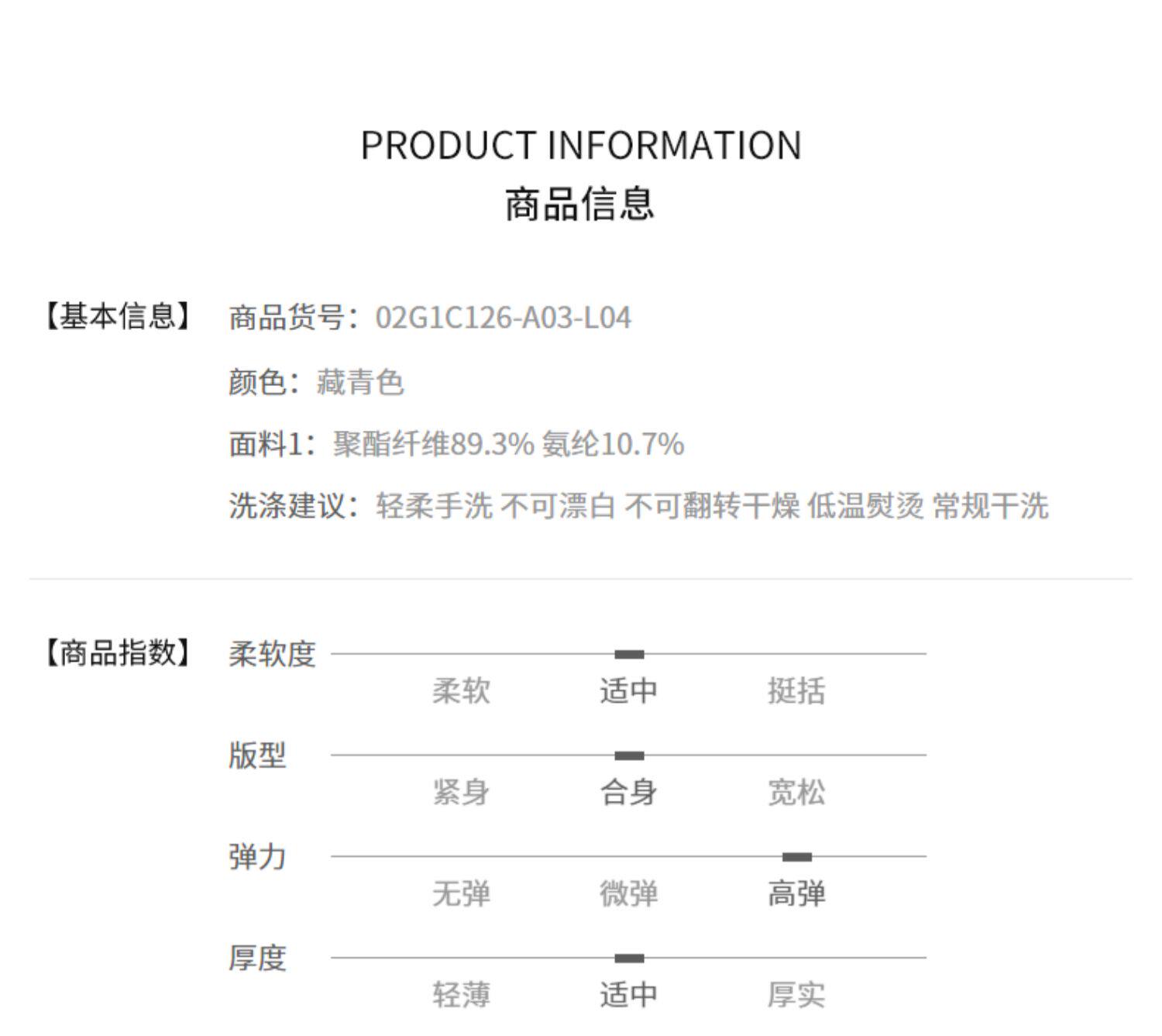 PRODUCT INFORMATION
商品信息

【基本信息】

商品货号：02G1C126-A03-L04

颜色：藏青色

面料1：聚酯纤维89.3% 氨纶10.7%

洗涤建议：轻柔手洗 不可漂白 不可翻转干燥 低温熨烫 常规干洗

【商品指数】

柔软度
柔软 适中 挺括

版型
紧身 合身 宽松

弹力
无弹 微弹 高弹

厚度
轻薄 适中 厚实