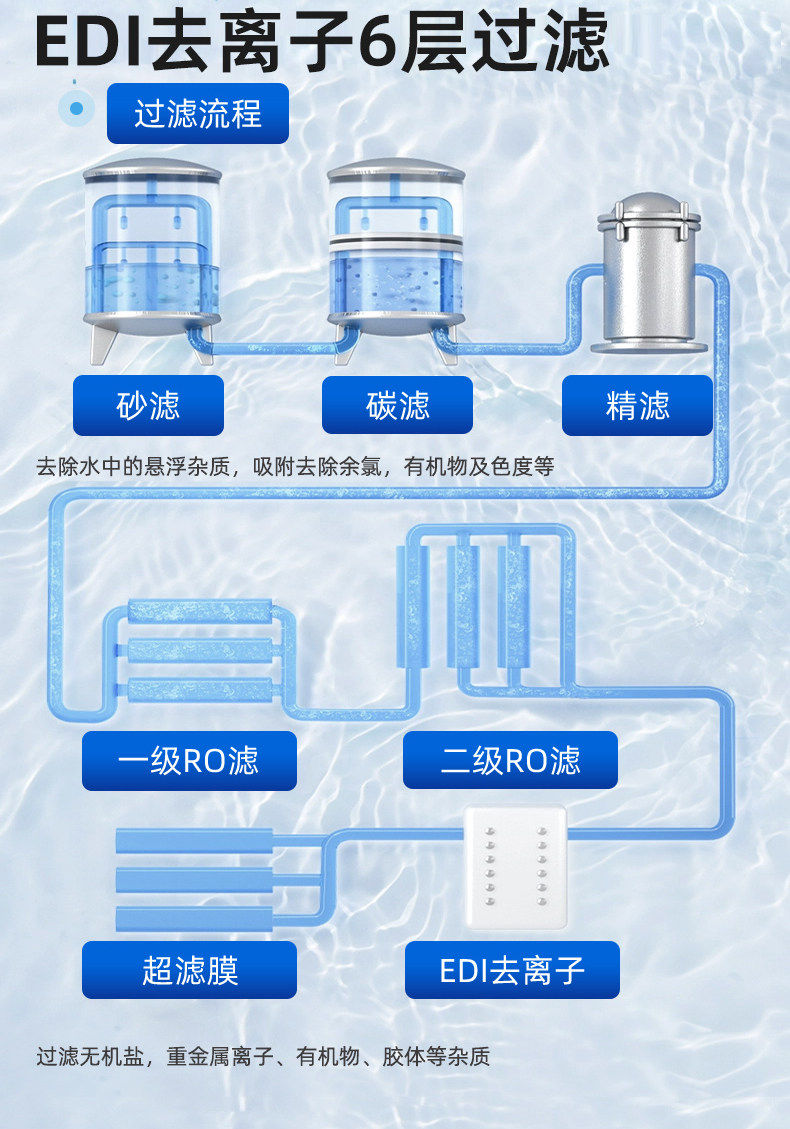 EDI去离子6层过滤

过滤流程

砂滤

碳滤

精滤

去除水中的悬浮杂质，吸附去除余氯，有机物及色度等

一级RO滤

二级RO滤

超滤膜

EDI去离子

过滤无机盐，重金属离子、有机物、胶体等杂质