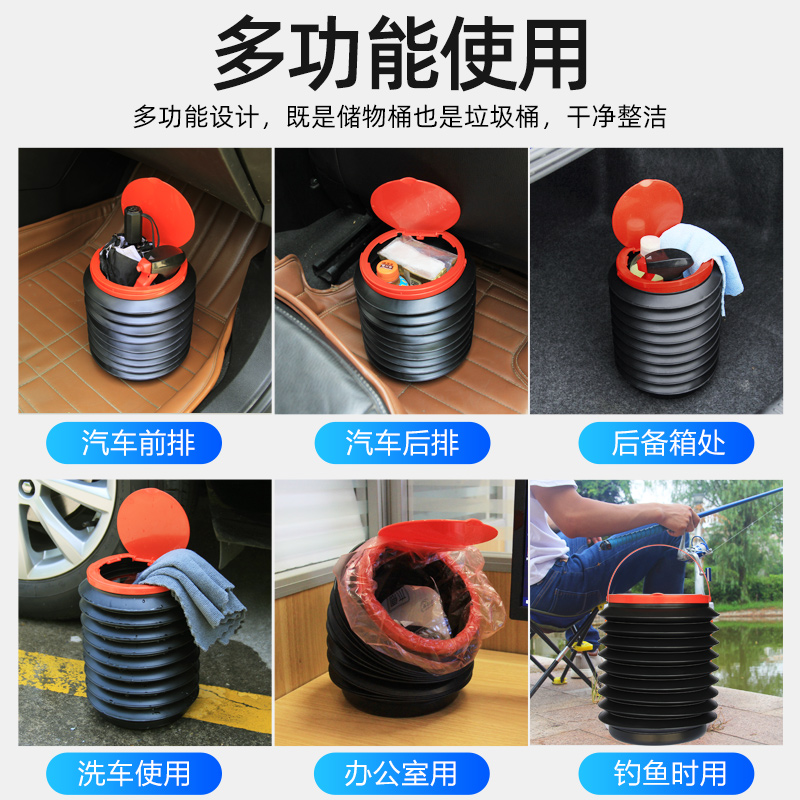 多功能使用

多功能设计，既是储物桶也是垃圾桶，干净整洁

汽车前排

汽车后排

后备箱处

洗车使用

办公室用

钓鱼时用