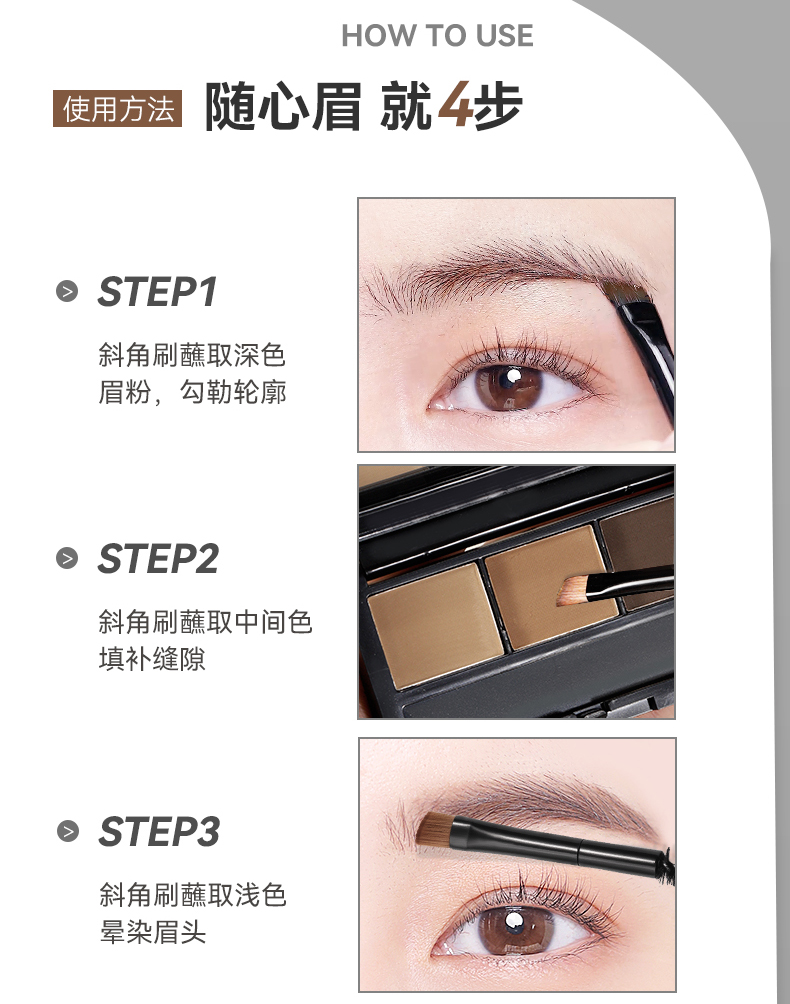 HOW TO USE

使用方法 随心眉 就4步

STEP1

斜角刷蘸取深色眉粉，勾勒轮廓

STEP2

斜角刷蘸取中间色填补缝隙

STEP3

斜角刷蘸取浅色晕染眉头