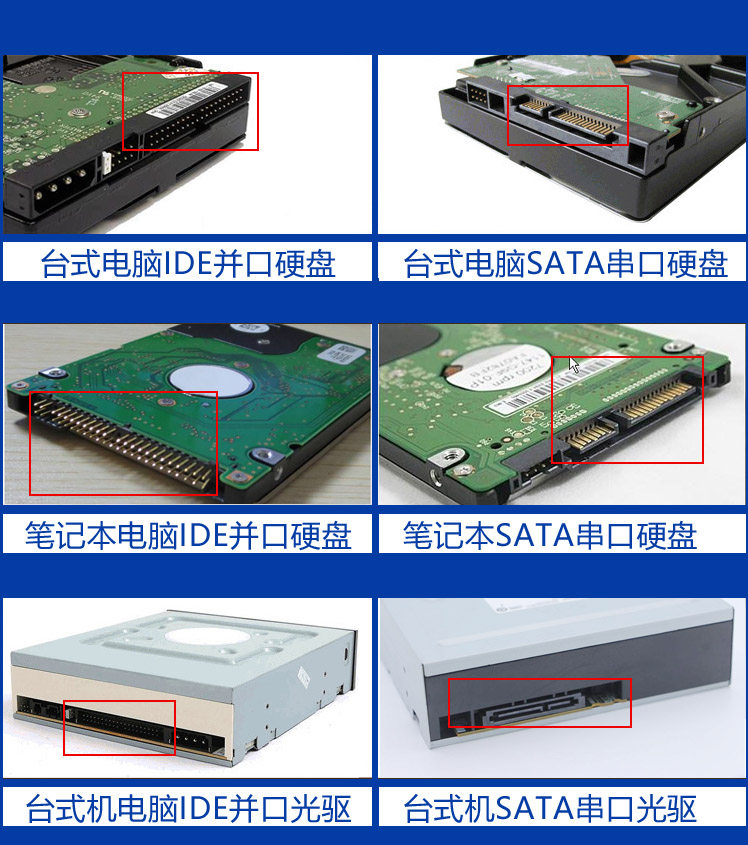 台式电脑IDE并口硬盘

台式电脑SATA串口硬盘

笔记本电脑IDE并口硬盘

笔记本SATA串口硬盘

台式机电脑IDE并口光驱

台式机SATA串口光驱