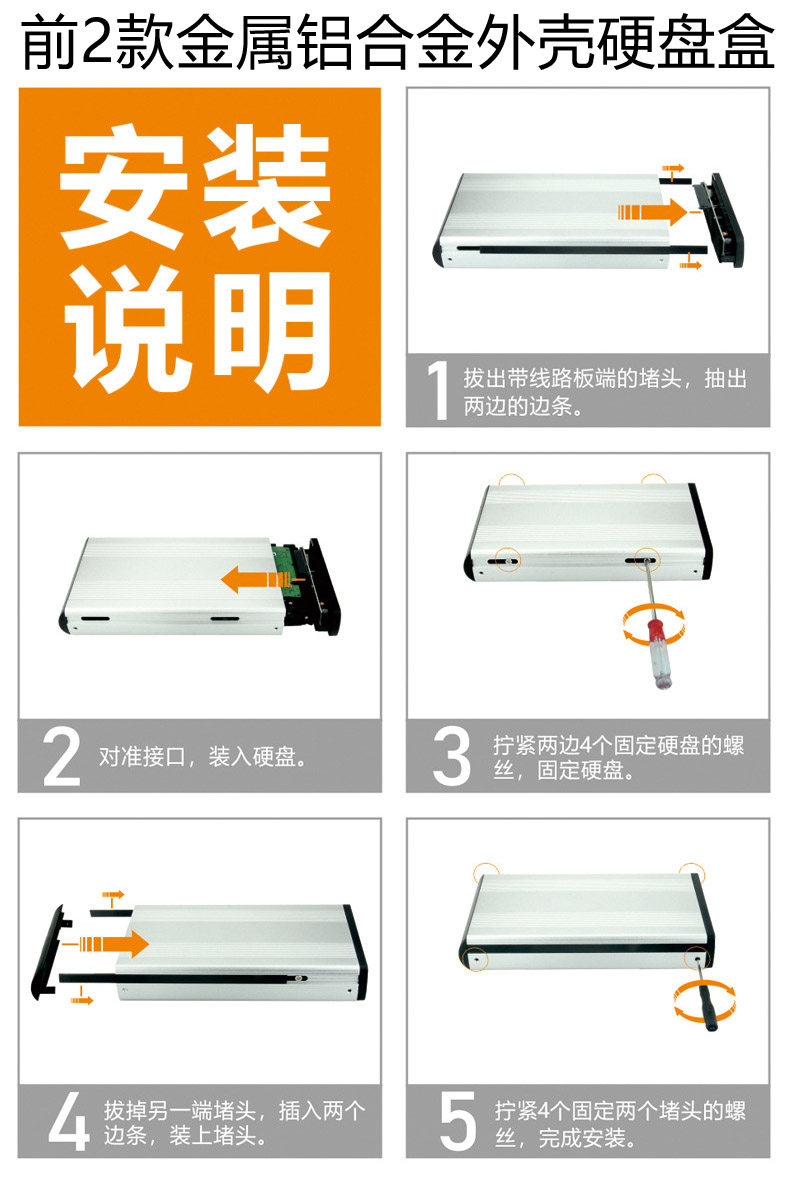 前2款金属铝合金外壳硬盘盒

安装说明

1 拔出带线路板端的堵头，抽出两边的边条。

2 对准接口，装入硬盘。

3 拧紧两边4个固定硬盘的螺丝，固定硬盘。

4 拔掉另一端堵头，插入两个边条，装上堵头。

5 拧紧4个固定两个堵头的螺丝，完成安装。