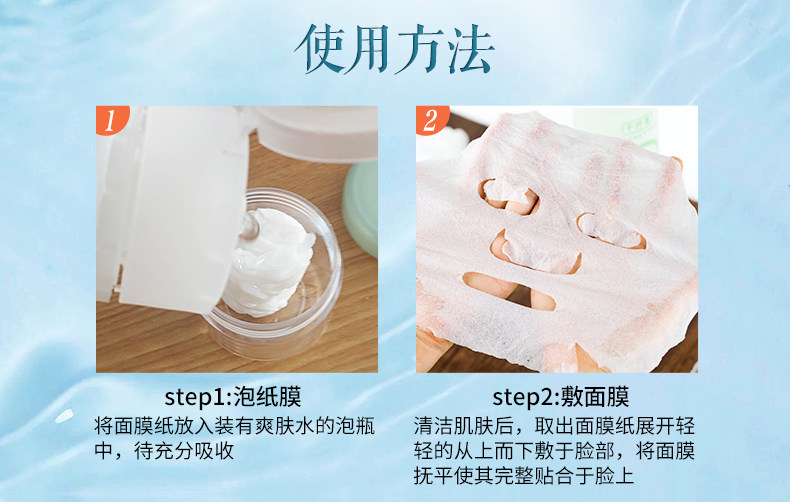 使用方法

1

step1:泡纸膜

将面膜纸放入装有爽肤水的泡瓶中，待充分吸收

2

step2:敷面膜

清洁肌肤后，取出面膜纸展开轻轻的从上而下敷于脸部，将面膜抚平使其完整贴合于脸上