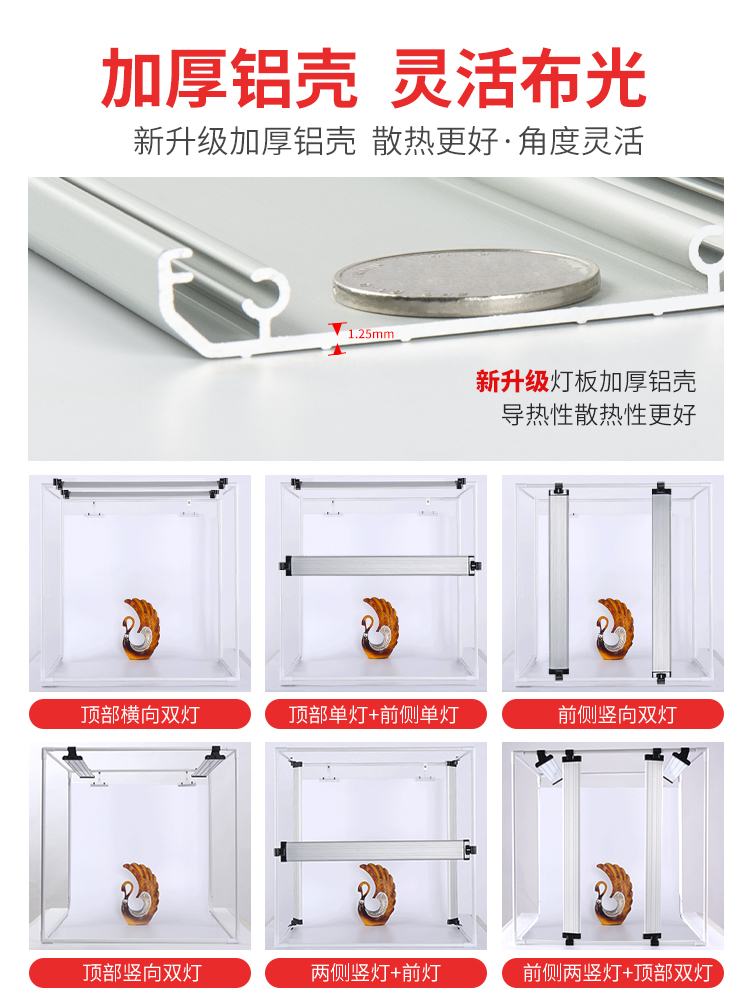 加厚铝壳 灵活布光
新升级加厚铝壳 散热更好·角度灵活

1.25mm

新升级灯板加厚铝壳
导热性散热性更好

顶部横向双灯

顶部单灯+前侧单灯

前侧竖向双灯

顶部竖向双灯

两侧竖灯+前灯

前侧两竖灯+顶部双灯