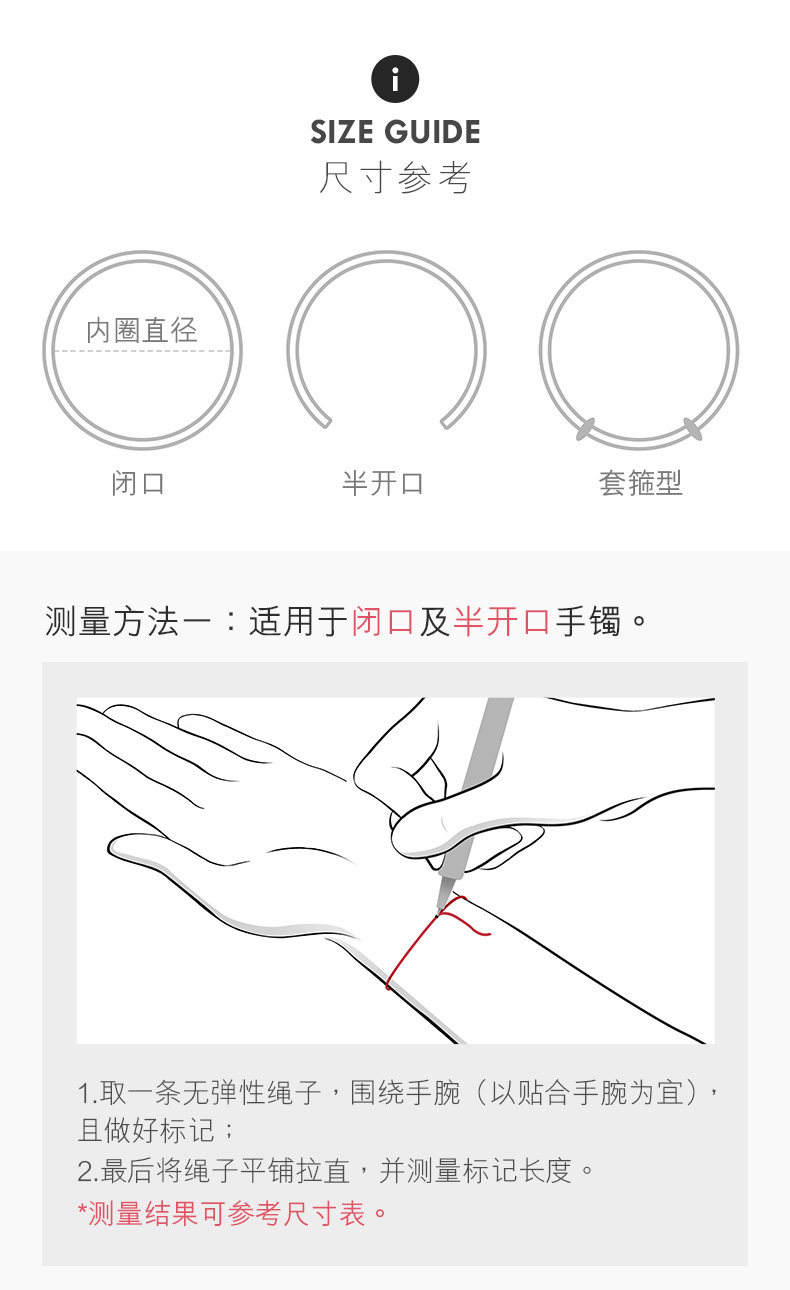 i

SIZE GUIDE

尺寸参考

内圈直径

闭口

半开口

套箍型

测量方法一：适用于闭口及半开口手镯。

1.取一条无弹性绳子，围绕手腕（以贴合手腕为宜），且做好标记；

2.最后将绳子平铺拉直，并测量标记长度。

*测量结果可参考尺寸表。