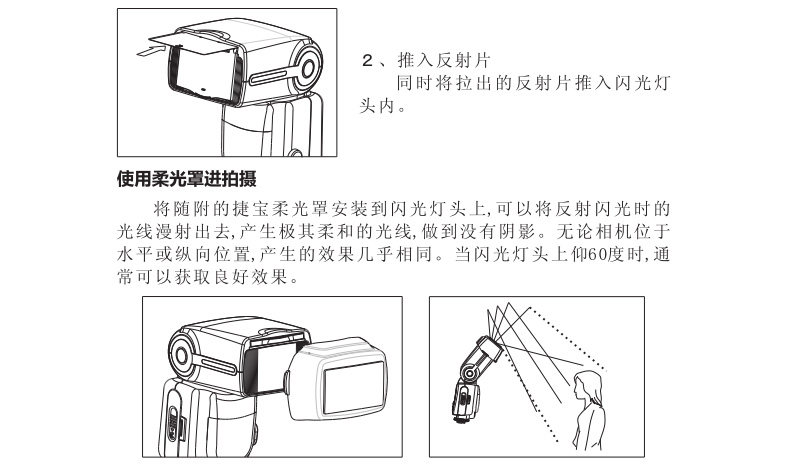 2、推入反射片

同时将拉出的反射片推入闪光灯头内。

使用柔光罩进拍摄

将随附的捷宝柔光罩安装到闪光灯头上,可以将反射闪光时的光线漫射出去,产生极其柔和的光线,做到没有阴影。无论相机位于水平或纵向位置,产生的效果几乎相同。当闪光灯头上仰60度时,通常可以获取良好效果。