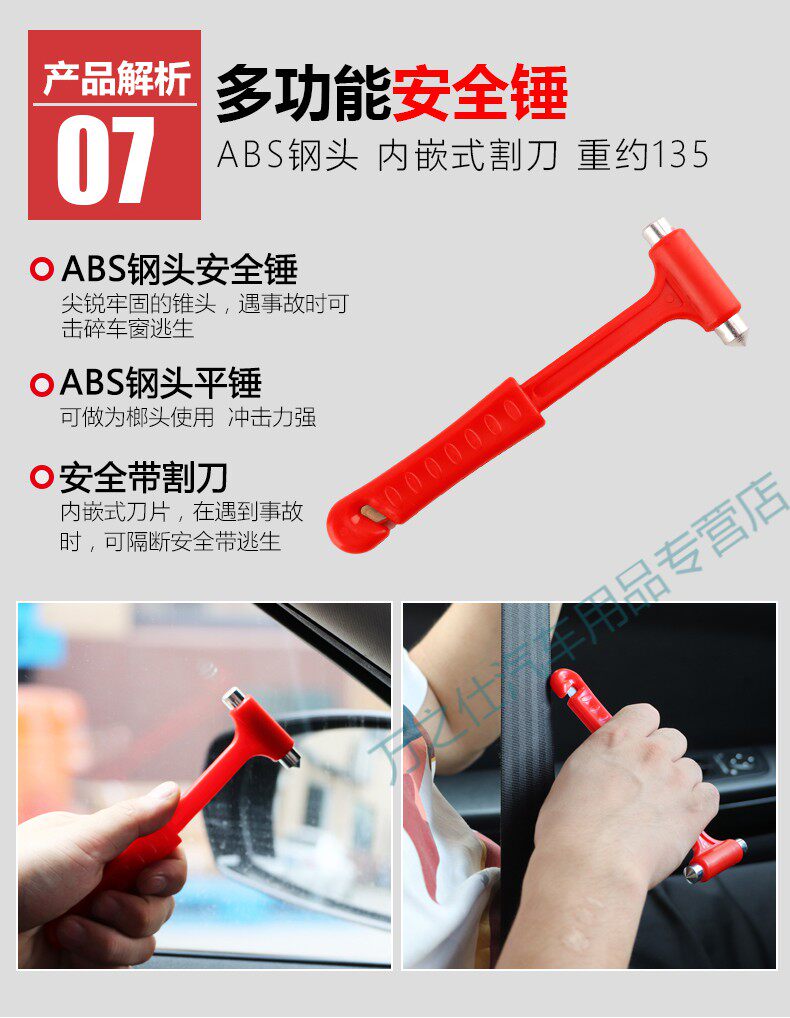 产品解析
07
多功能安全锤
ABS钢头 内嵌式割刀 重约135

ABS钢头安全锤
尖锐牢固的锥头，遇事故时可击碎车窗逃生

ABS钢头平锤
可做为榔头使用 冲击力强

安全带割刀
内嵌式刀片，在遇到事故时，可隔断安全带逃生

万之仕汽车用品专营店