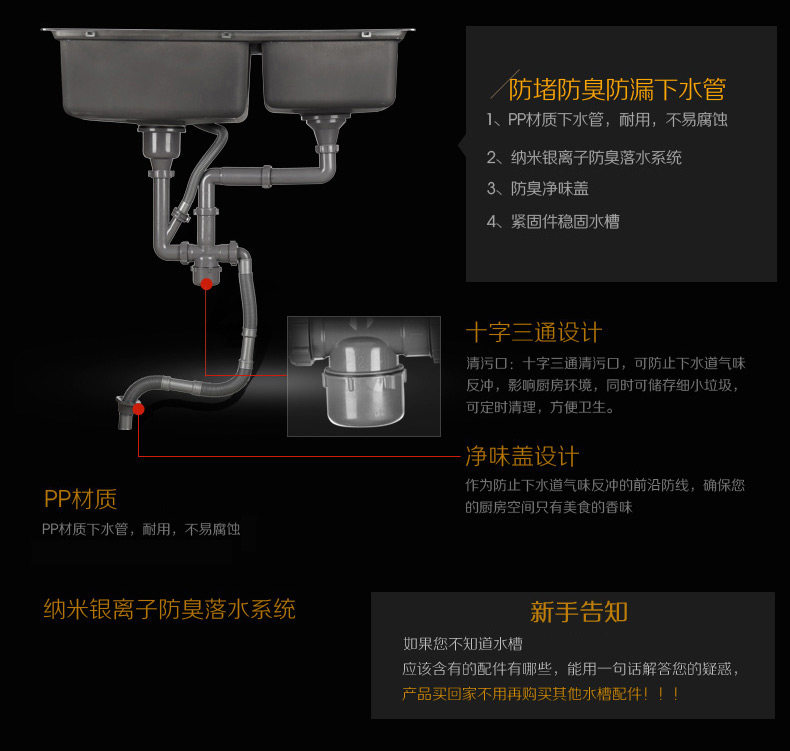 防堵防臭防漏下水管

1、PP材质下水管，耐用，不易腐蚀

2、纳米银离子防臭落水系统

3、防臭净味盖

4、紧固件稳固水槽

十字三通设计

清污口：十字三通清污口，可防止下水道气味反冲，影响厨房环境，同时可储存细小垃圾，可定时清理，方便卫生。

净味盖设计

作为防止下水道气味反冲的前沿防线，确保您的厨房空间只有美食的香味

PP材质

PP材质下水管，耐用，不易腐蚀

纳米银离子防臭落水系统

新手告知

如果您不知道水槽

应该含有的配件有哪些，能用一句话解答您的疑惑，

产品买回家不用再购买其他水槽配件！！！