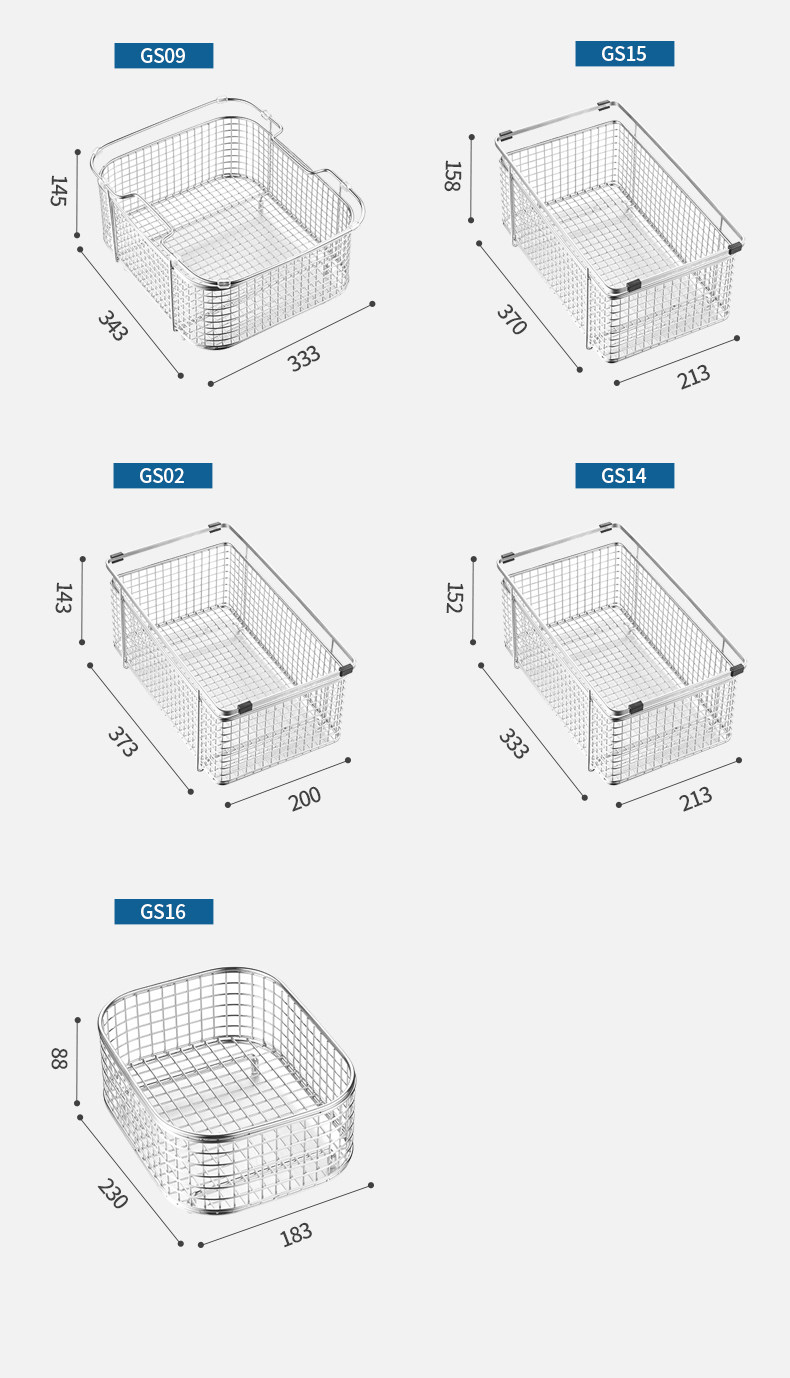 GS09

145

343

333

GS15

158

370

213

GS02

143

373

200

GS14

152

333

213

GS16

88

230

183