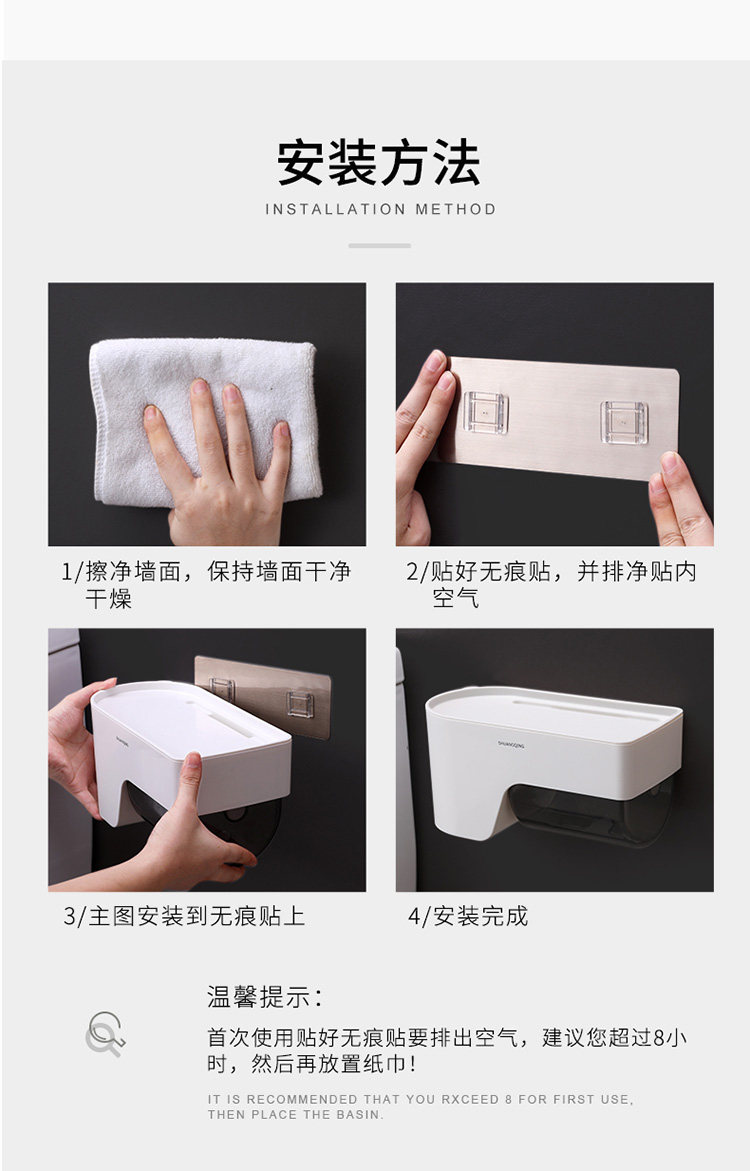 安装方法

INSTALLATION METHOD

1/擦净墙面，保持墙面干净干燥

2/贴好无痕贴，并排净贴内空气

SHUANGQING

3/主图安装到无痕贴上

SHUANGQING

4/安装完成

温馨提示：

首次使用贴好无痕贴要排出空气，建议您超过8小时，然后再放置纸巾！

IT IS RECOMMENDED THAT YOU RXCEED 8 FOR FIRST USE, THEN PLACE THE BASIN.