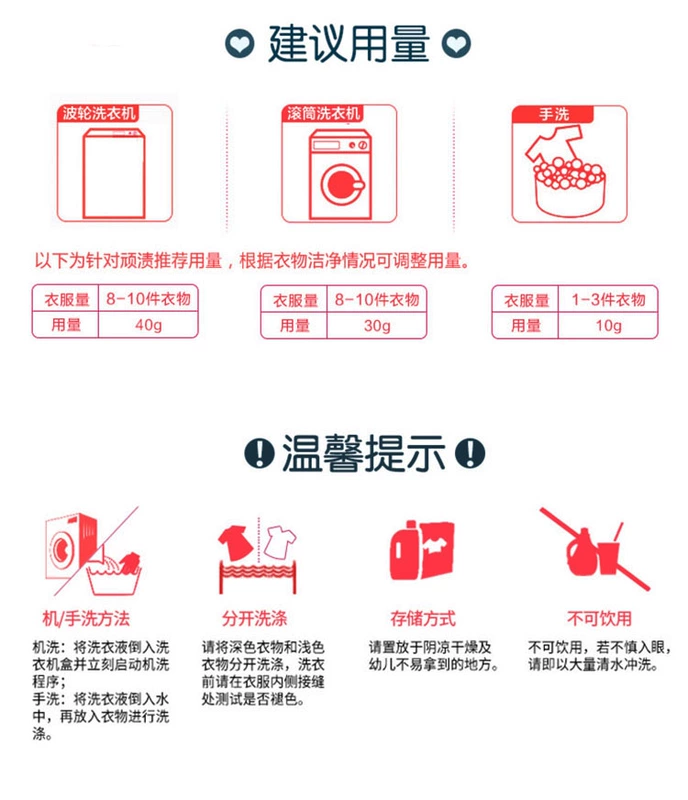 建议用量

波轮洗衣机

滚筒洗衣机

手洗

以下为针对顽渍推荐用量，根据衣物洁净情况可调整用量。

| 衣服量 | 8-10件衣物 |
|---|---|
| 用量 | 40g |

| 衣服量 | 8-10件衣物 |
|---|---|
| 用量 | 30g |

| 衣服量 | 1-3件衣物 |
|---|---|
| 用量 | 10g |

温馨提示

机/手洗方法

机洗：将洗衣液倒入洗衣机盒并立刻启动机洗程序；
手洗：将洗衣液倒入水中，再放入衣物进行洗涤。

分开洗涤

请将深色衣物和浅色衣物分开洗涤，洗衣前请在衣服内侧接缝处测试是否褪色。

存储方式

请置放于阴凉干燥及幼儿不易拿到的地方。

不可饮用

不可饮用，若不慎入眼，请即以大量清水冲洗。