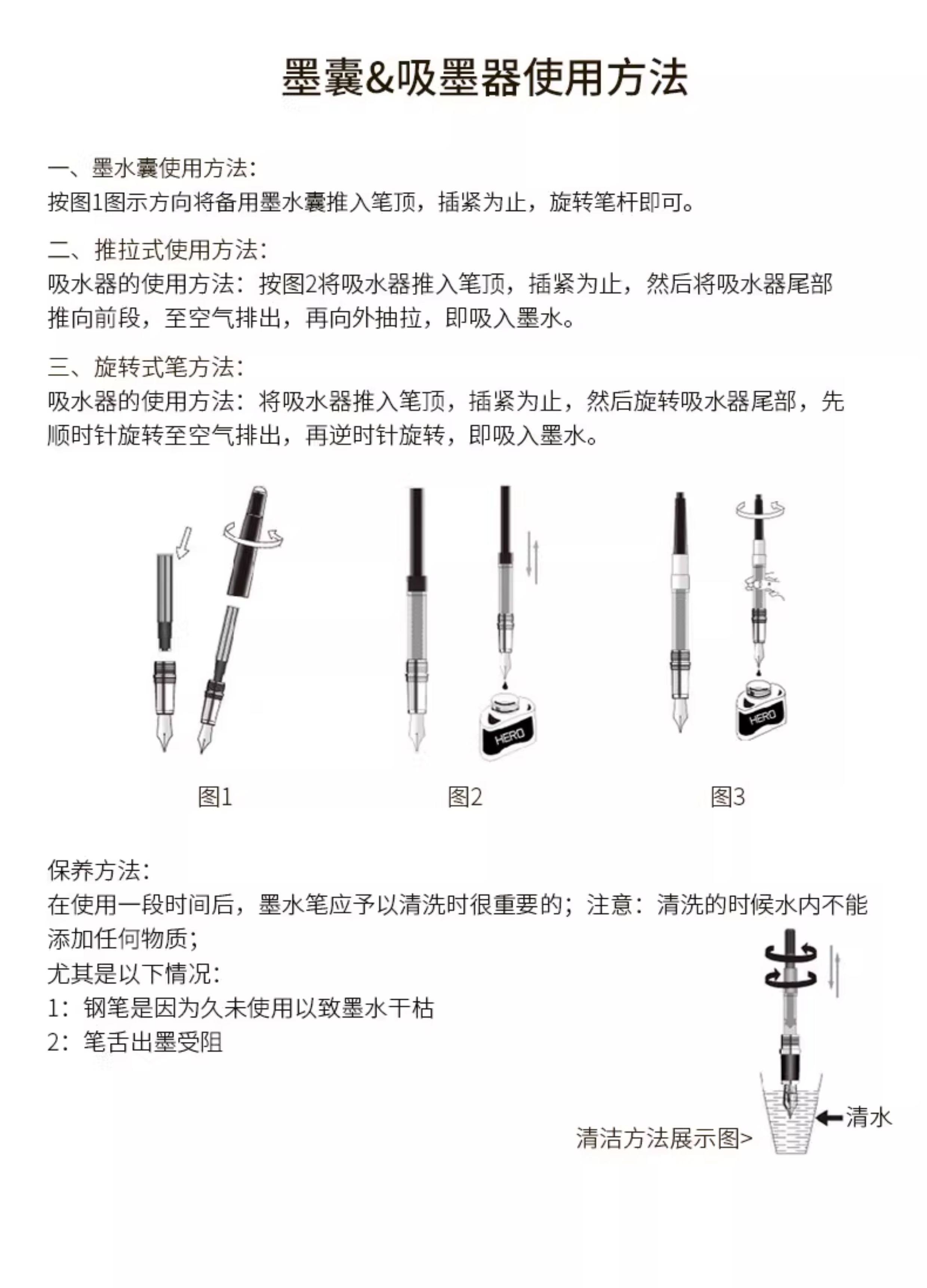 墨囊&吸墨器使用方法

一、墨水囊使用方法：
按图1图示方向将备用墨水囊推入笔顶，插紧为止，旋转笔杆即可。

二、推拉式使用方法：
吸水器的使用方法：按图2将吸水器推入笔顶，插紧为止，然后将吸水器尾部推向前段，至空气排出，再向外抽拉，即吸入墨水。

三、旋转式笔方法：
吸水器的使用方法：将吸水器推入笔顶，插紧为止，然后旋转吸水器尾部，先顺时针旋转至空气排出，再逆时针旋转，即吸入墨水。

HERO

HERO

图1

图2

图3

保养方法：
在使用一段时间后，墨水笔应予以清洗时很重要的；注意：清洗的时候水内不能添加任何物质；
尤其是以下情况：
1：钢笔是因为久未使用以致墨水干枯
2：笔舌出墨受阻

清水

清洁方法展示图>