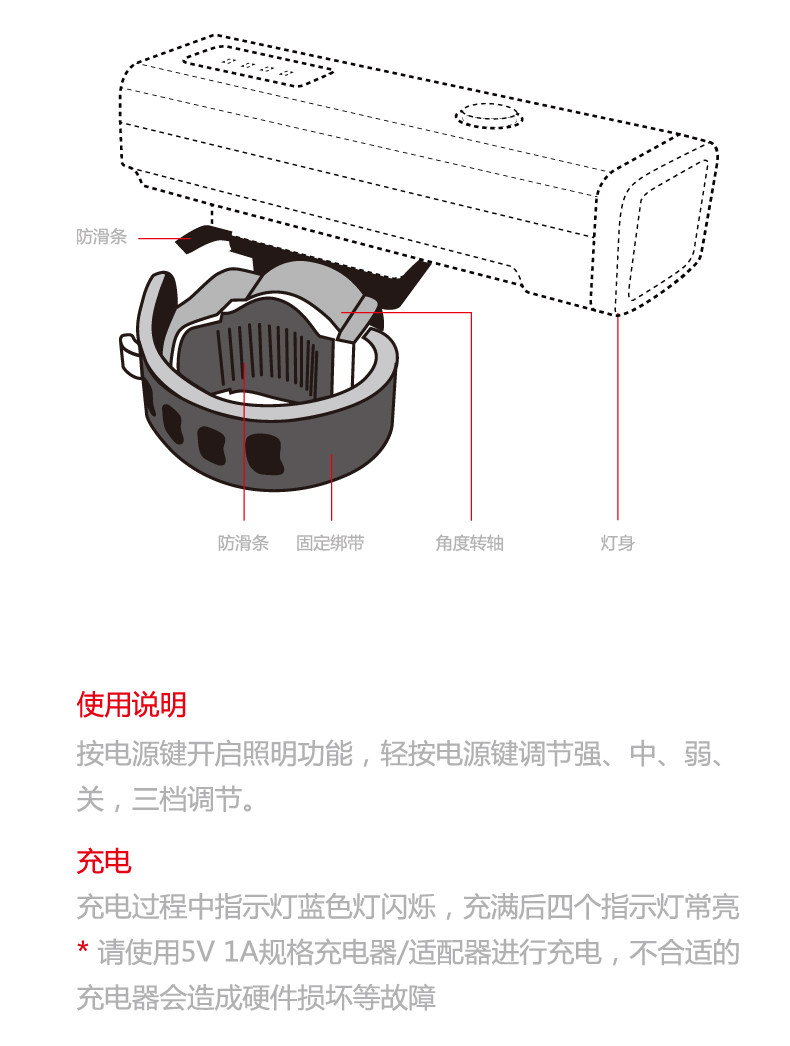 防滑条

防滑条 固定绑带 角度转轴 灯身

使用说明

按电源键开启照明功能，轻按电源键调节强、中、弱、关，三档调节。

充电

充电过程中指示灯蓝色灯闪烁，充满后四个指示灯常亮

* 请使用5V 1A规格充电器/适配器进行充电，不合适的充电器会造成硬件损坏等故障