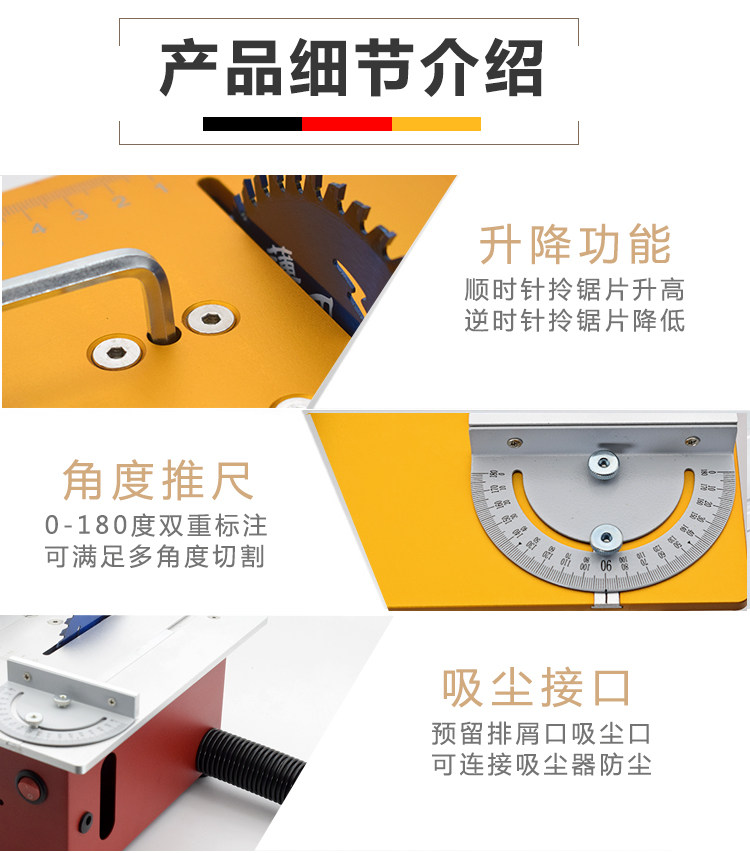 产品细节介绍

升降功能
顺时针拎锯片升高
逆时针拎锯片降低

角度推尺
0-180度双重标注
可满足多角度切割

吸尘接口
预留排屑口吸尘口
可连接吸尘器防尘