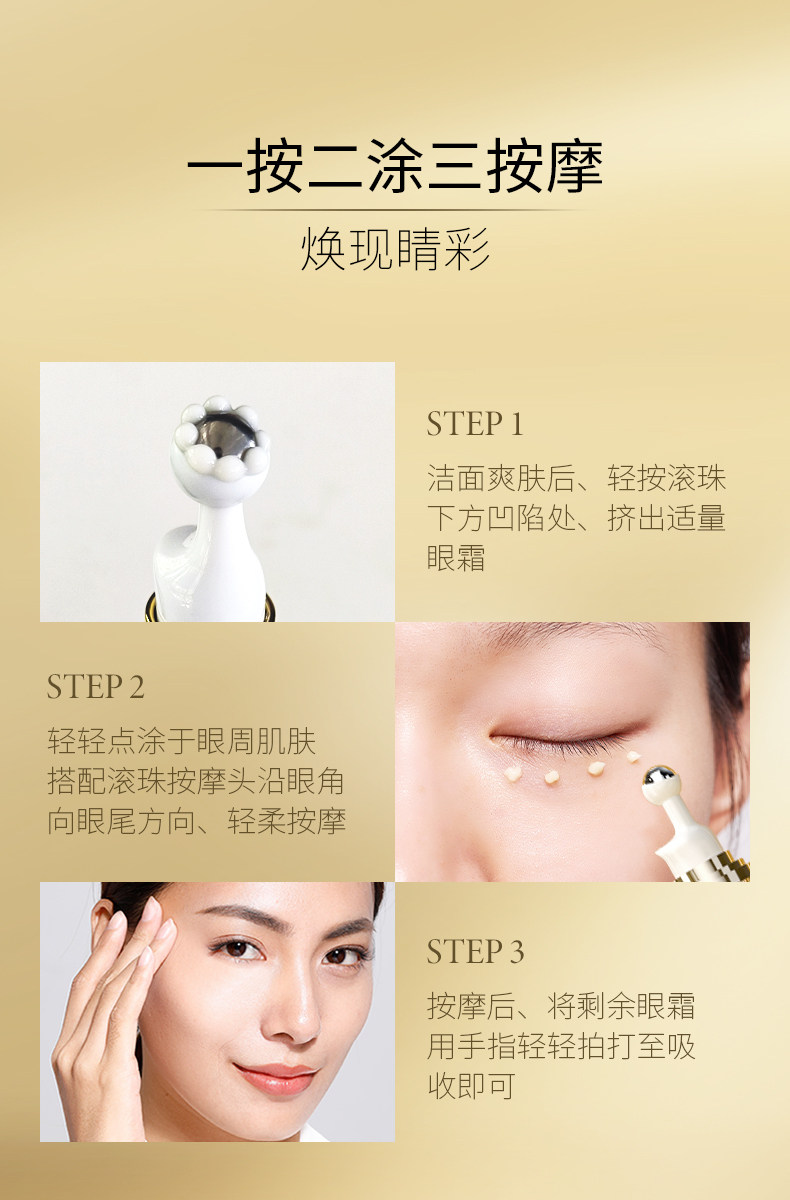 一按二涂三按摩

焕现睛彩

STEP 1

洁面爽肤后、轻按滚珠下方凹陷处、挤出适量眼霜

STEP 2

轻轻点涂于眼周肌肤搭配滚珠按摩头沿眼角向眼尾方向、轻柔按摩

STEP 3

按摩后、将剩余眼霜用手指轻轻拍打至吸收即可