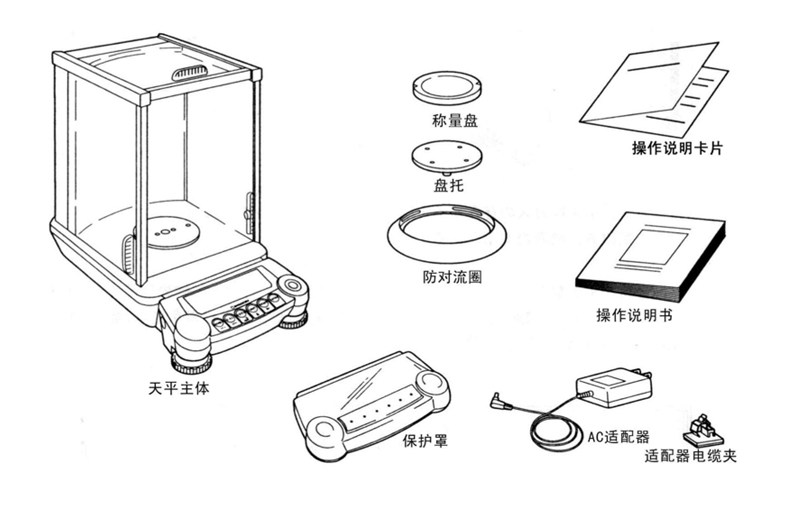 称量盘

盘托

防对流圈

操作说明卡片

操作说明书

天平主体

保护罩

AC适配器

适配器电缆夹