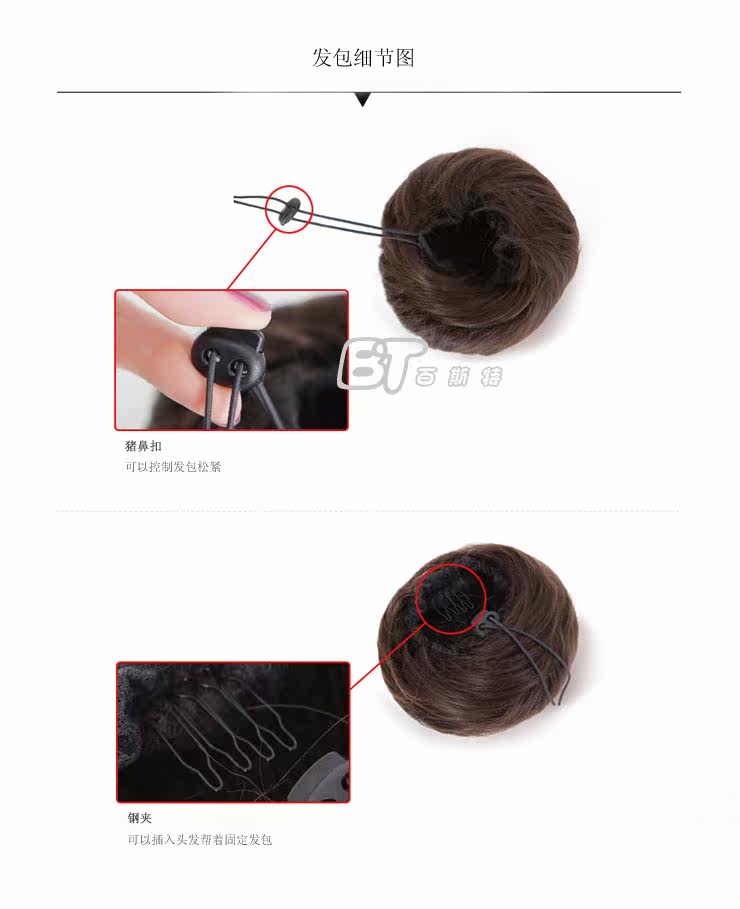 发包细节图

BT 百斯特

猪鼻扣
可以控制发包松紧

钢夹
可以插入头发帮着固定发包