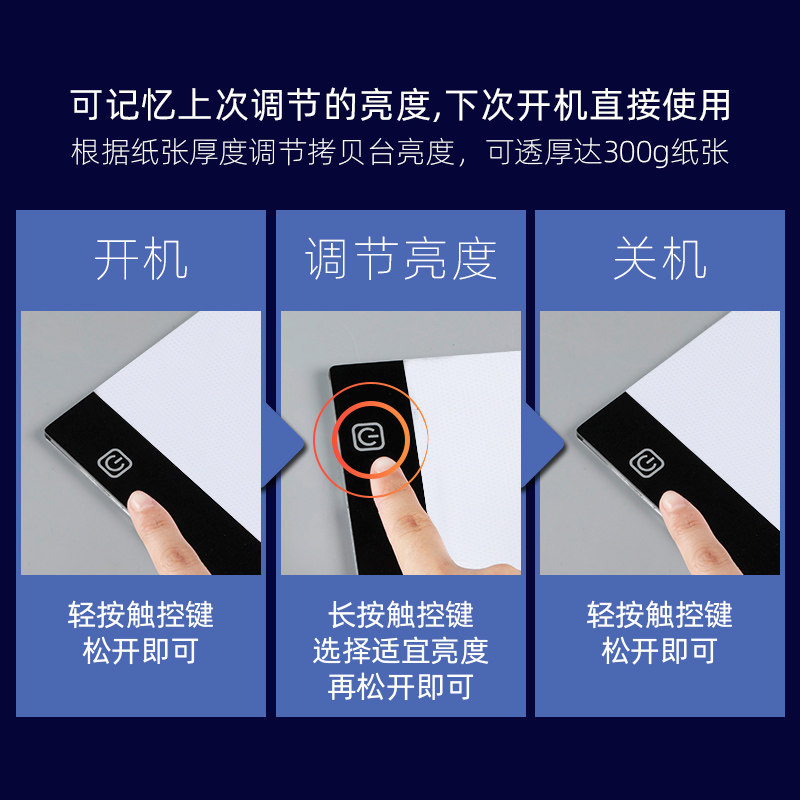 可记忆上次调节的亮度,下次开机直接使用
根据纸张厚度调节拷贝台亮度，可透厚达300g纸张

开机

轻按触控键
松开即可

调节亮度

长按触控键
选择适宜亮度
再松开即可

关机

轻按触控键
松开即可