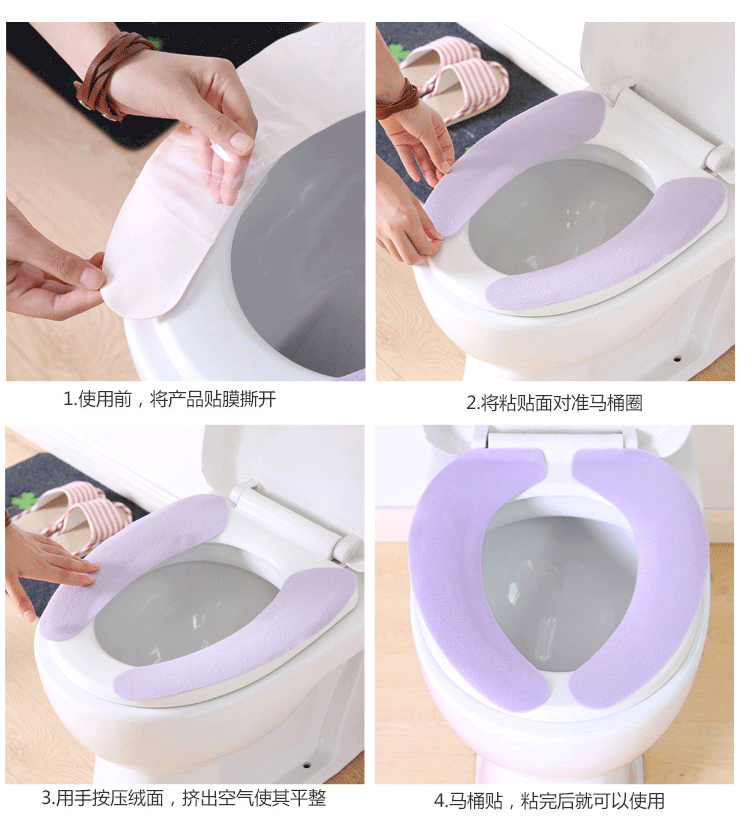 1.使用前，将产品贴膜撕开

2.将粘贴面对准马桶圈

3.用手按压绒面，挤出空气使其平整

4.马桶贴，粘完后就可以使用