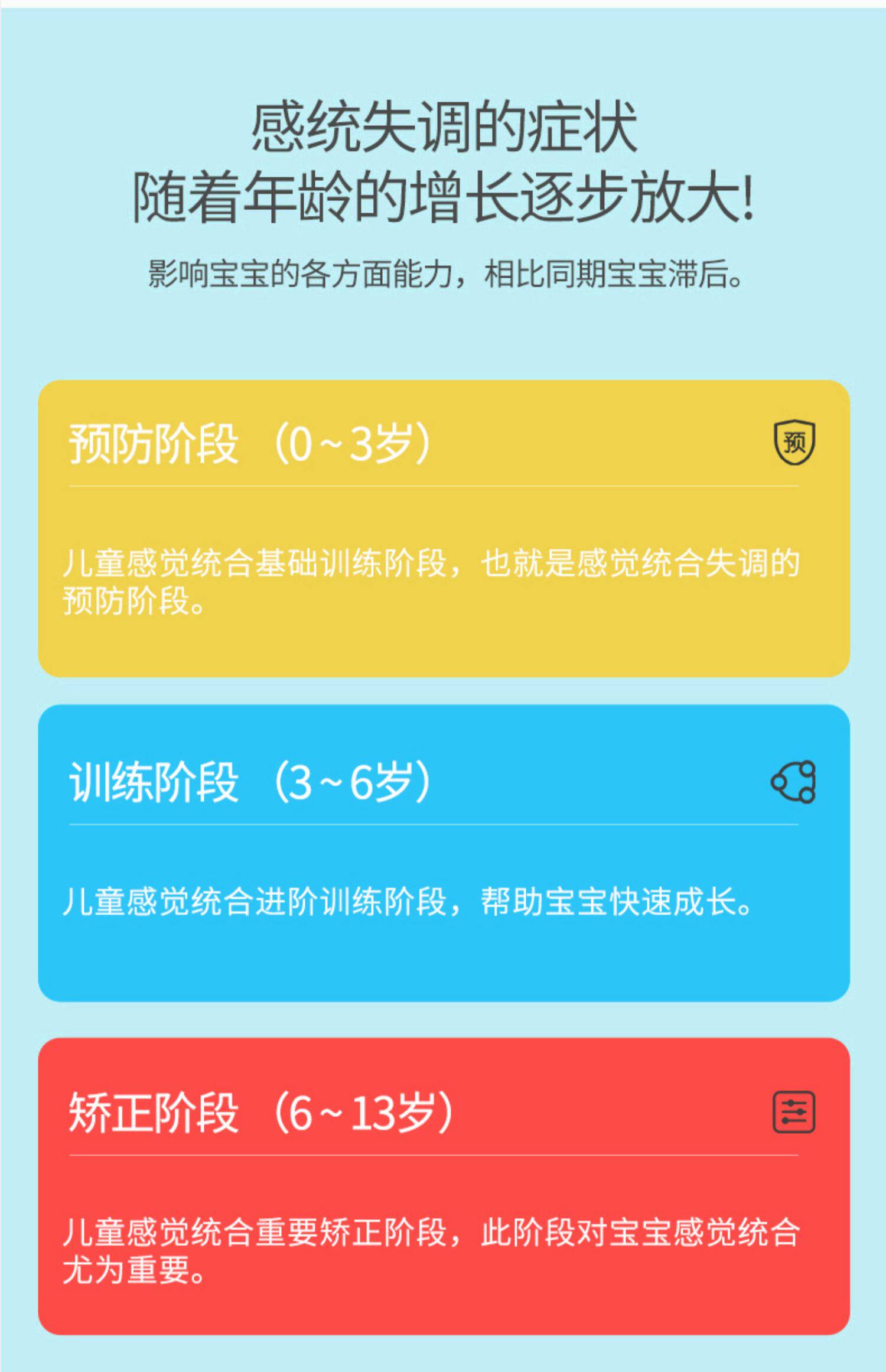 感统失调的症状
随着年龄的增长逐步放大!

影响宝宝的各方面能力，相比同期宝宝滞后。

预防阶段（0~3岁）

预

儿童感觉统合基础训练阶段，也就是感觉统合失调的预防阶段。

训练阶段（3~6岁）

儿童感觉统合进阶训练阶段，帮助宝宝快速成长。

矫正阶段（6~13岁）

儿童感觉统合重要矫正阶段，此阶段对宝宝感觉统合尤为重要。