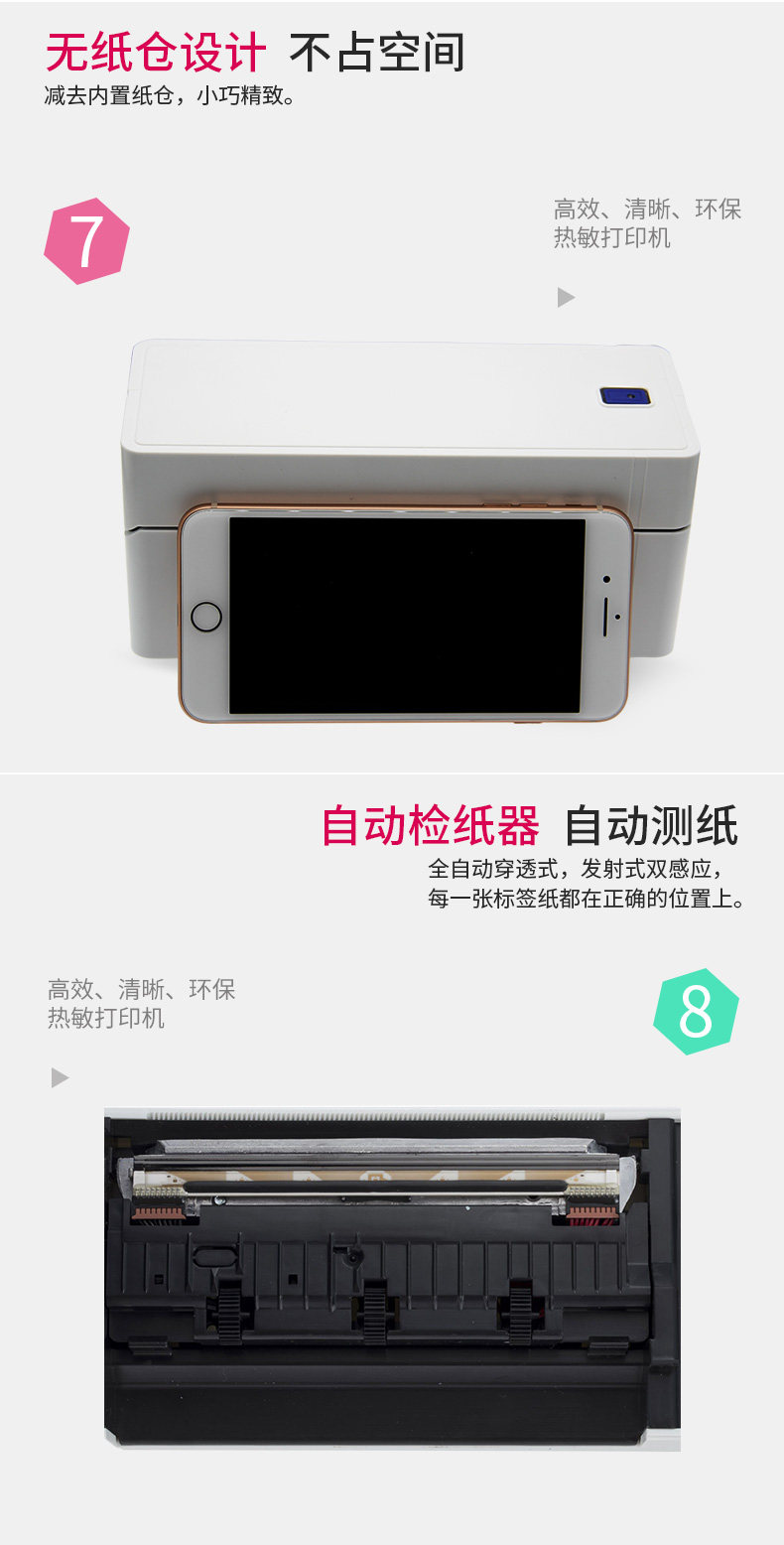 无纸仓设计 不占空间
减去内置纸仓，小巧精致。

7

高效、清晰、环保
热敏打印机

自动检纸器 自动测纸
全自动穿透式，发射式双感应，
每一张标签纸都在正确的位置上。

高效、清晰、环保
热敏打印机

8