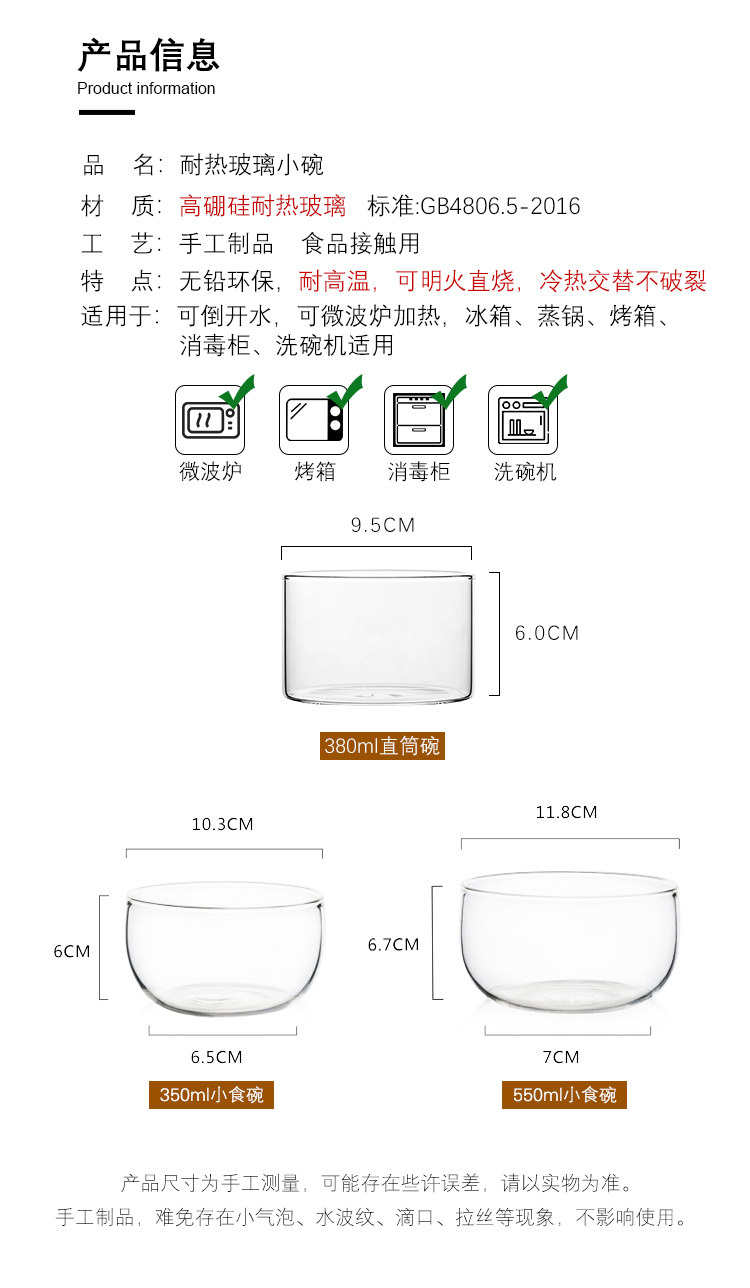 产品信息
Product information

品　名：耐热玻璃小碗

材　质：高硼硅耐热玻璃　标准:GB4806.5-2016

工　艺：手工制品　食品接触用

特　点：无铅环保，耐高温，可明火直烧，冷热交替不破裂

适用于：可倒开水，可微波炉加热，冰箱、蒸锅、烤箱、消毒柜、洗碗机适用

微波炉　烤箱　消毒柜　洗碗机

9.5CM
6.0CM
380ml直筒碗

10.3CM
6CM
6.5CM
350ml小食碗

11.8CM
6.7CM
7CM
550ml小食碗

产品尺寸为手工测量，可能存在些许误差，请以实物为准。
手工制品，难免存在小气泡、水波纹、滴口、拉丝等现象，不影响使用。