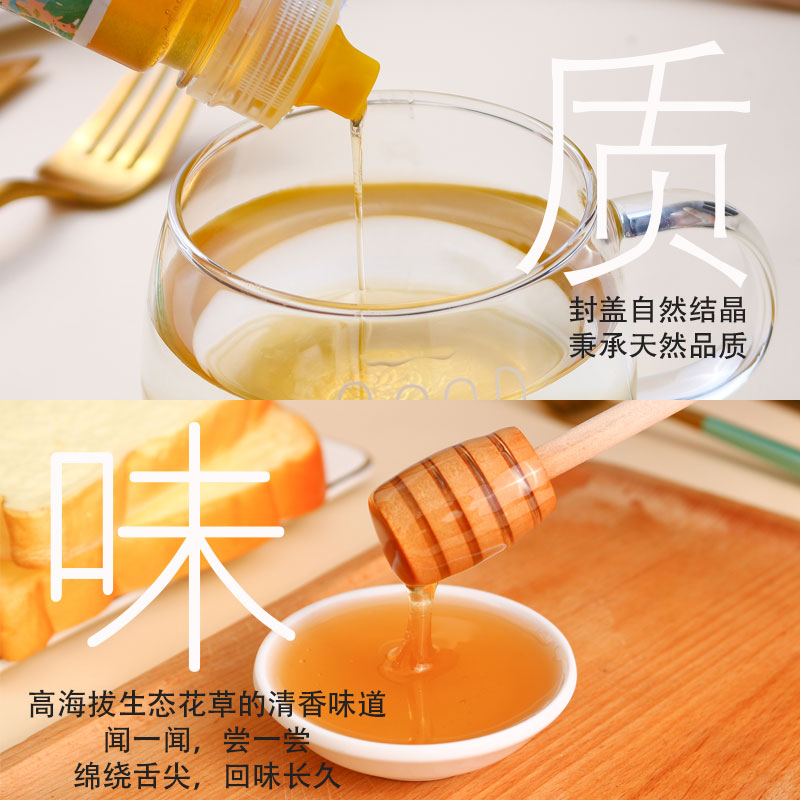 质

封盖自然结晶
秉承天然品质

味

高海拔生态花草的清香味道
闻一闻，尝一尝
绵绕舌尖，回味长久