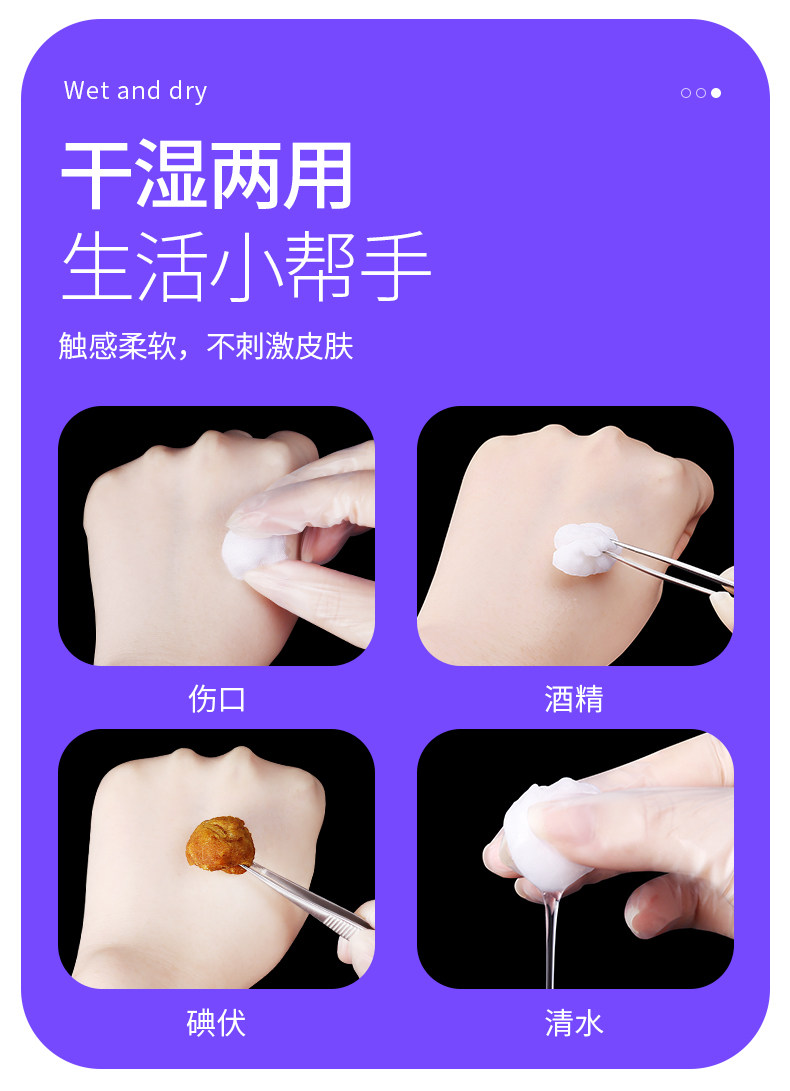 Wet and dry

干湿两用
生活小帮手

触感柔软，不刺激皮肤

伤口

酒精

碘伏

清水