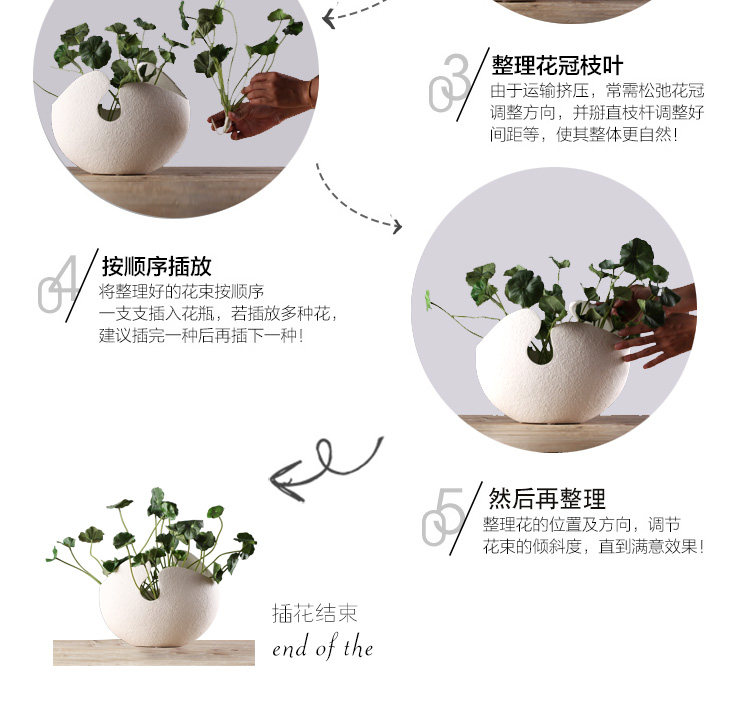 03 整理花冠枝叶
由于运输挤压，常需松弛花冠调整方向，并掰直枝杆调整好间距等，使其整体更自然！

04 按顺序插放
将整理好的花束按顺序一支支插入花瓶，若插放多种花，建议插完一种后再插下一种！

05 然后再整理
整理花的位置及方向，调节花束的倾斜度，直到满意效果！

插花结束
end of the