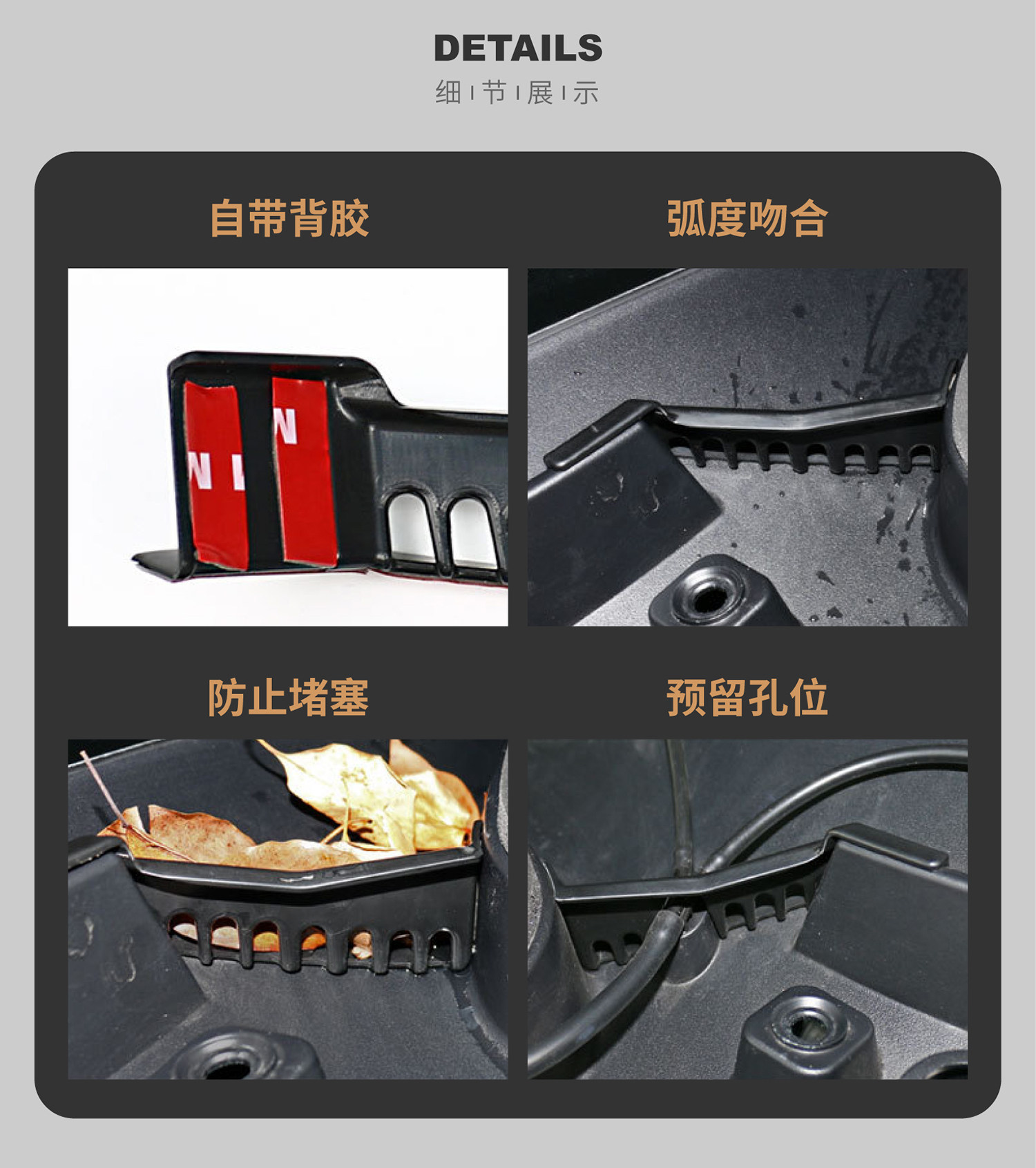 DETAILS

细 | 节 | 展 | 示

自带背胶

弧度吻合

防止堵塞

预留孔位