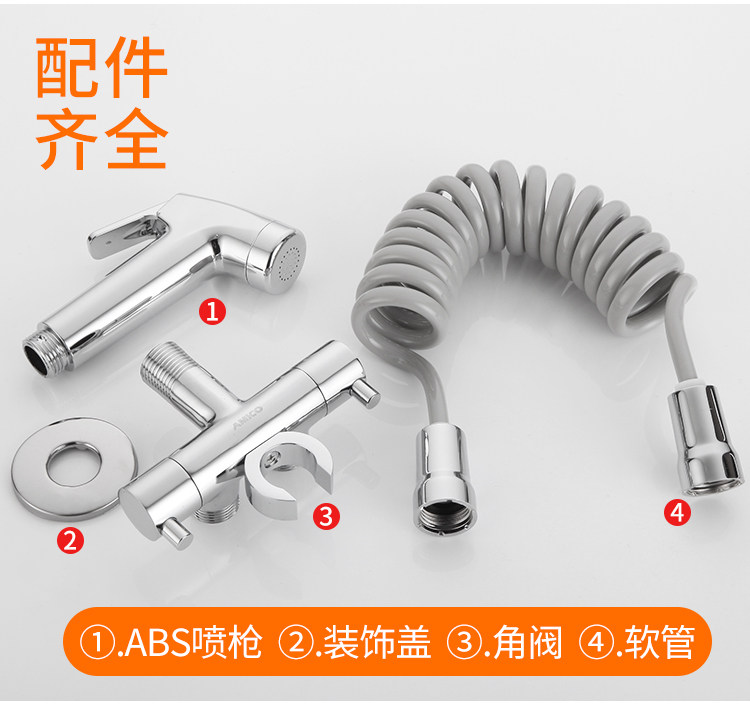 配件
齐全

1

ANICO

2

3

4

①.ABS喷枪 ②.装饰盖 ③.角阀 ④.软管