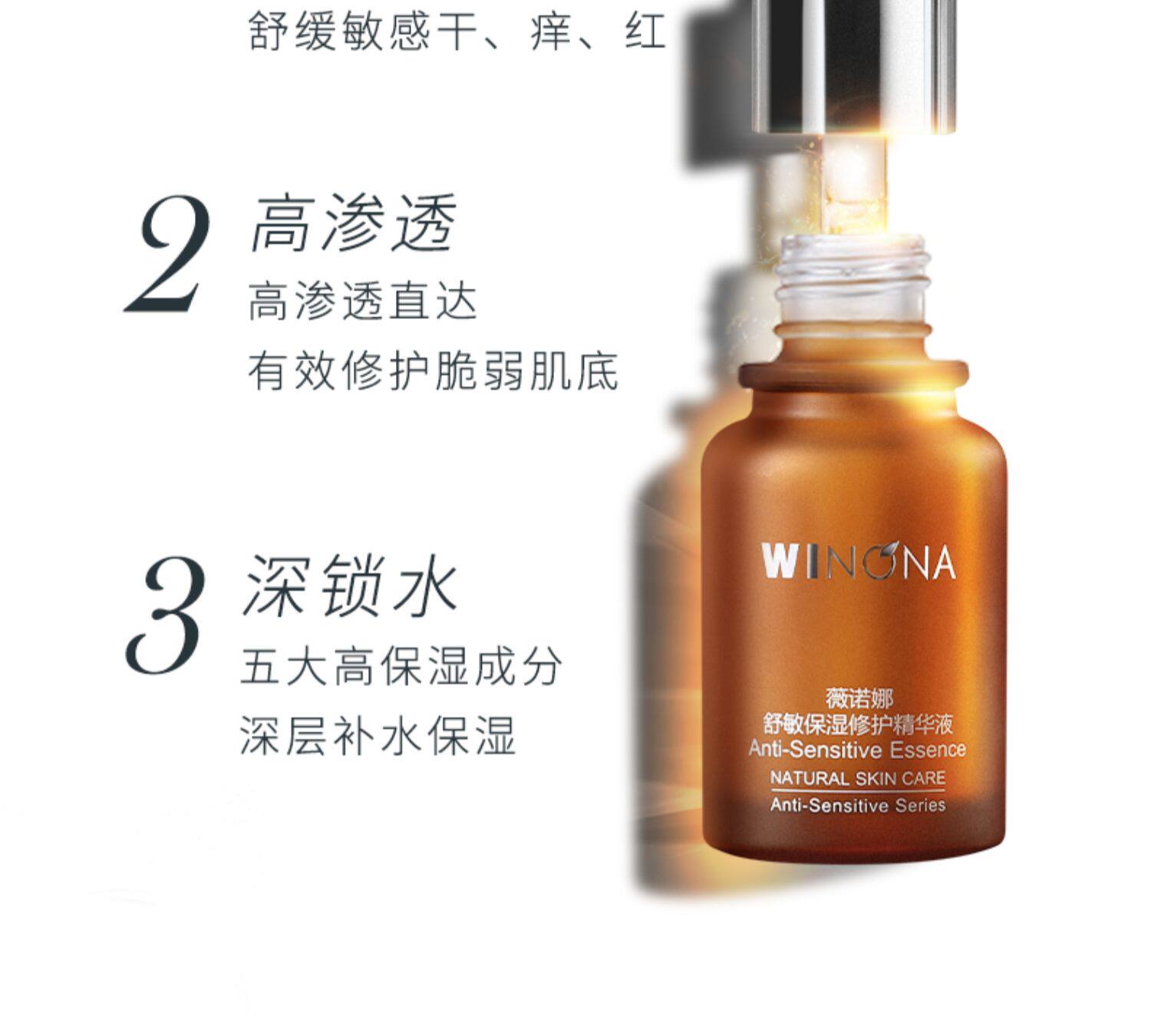 舒缓敏感干、痒、红

2 高渗透
高渗透直达
有效修护脆弱肌底

3 深锁水
五大高保湿成分
深层补水保湿

WINONA
薇诺娜
舒敏保湿修护精华液
Anti-Sensitive Essence
NATURAL SKIN CARE
Anti-Sensitive Series