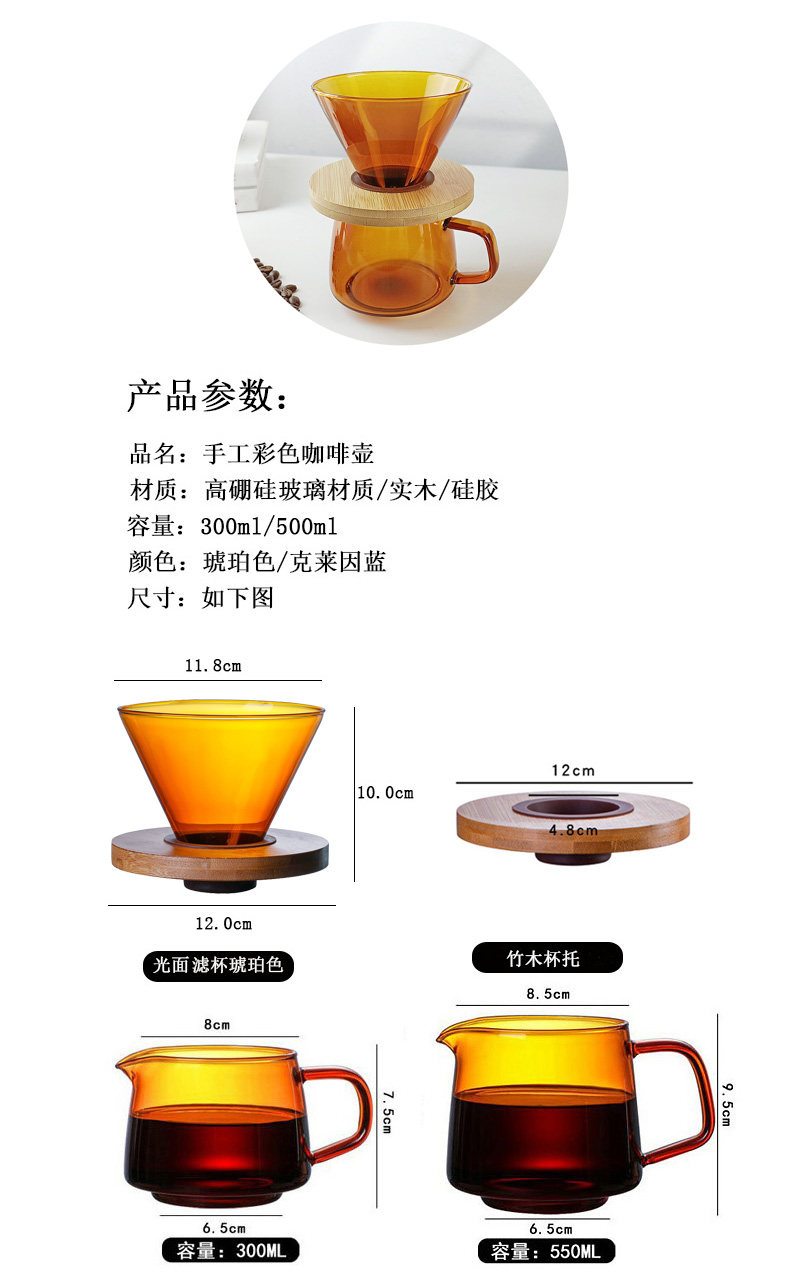 产品参数：

品名：手工彩色咖啡壶
材质：高硼硅玻璃材质/实木/硅胶
容量：300ml/500ml
颜色：琥珀色/克莱因蓝
尺寸：如下图

11.8cm

10.0cm

12.0cm

光面滤杯琥珀色

12cm

4.8cm

竹木杯托

8cm

7.5cm

6.5cm

容量：300ML

8.5cm

9.5cm

6.5cm

容量：550ML