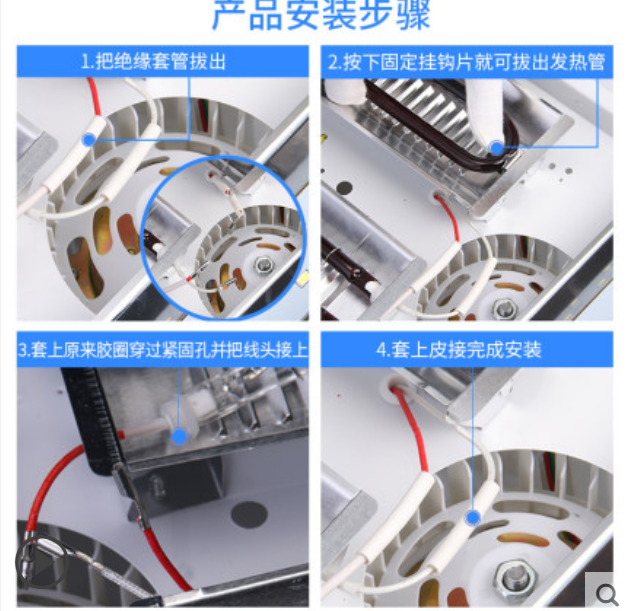 产品安装步骤

1.把绝缘套管拔出

2.按下固定挂钩片就可拔出发热管

3.套上原来胶圈穿过紧固孔并把线头接上

4.套上皮接完成安装