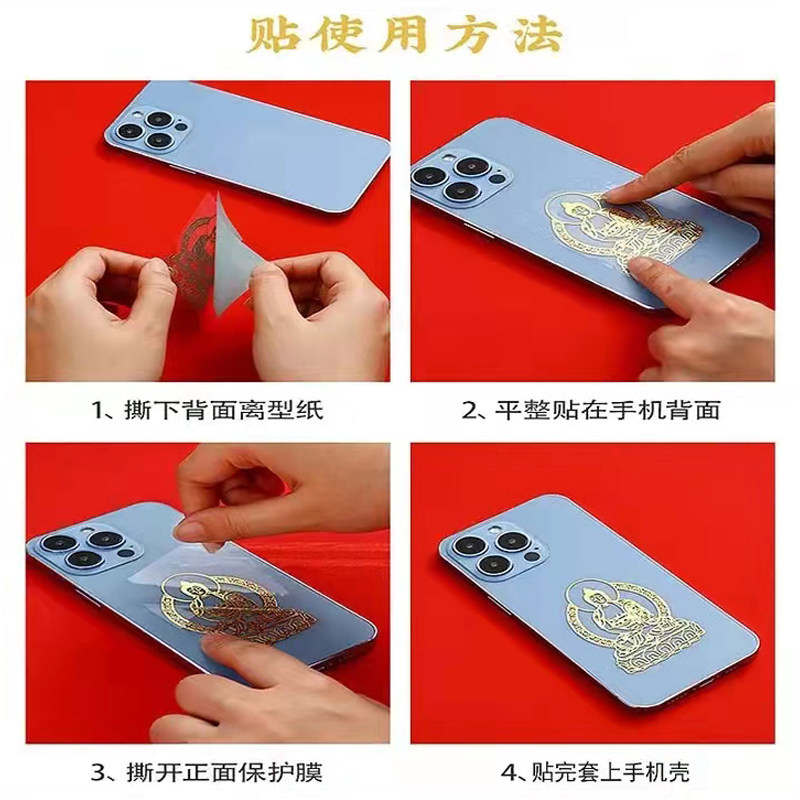 贴使用方法

1、撕下背面离型纸

2、平整贴在手机背面

3、撕开正面保护膜

4、贴完套上手机壳