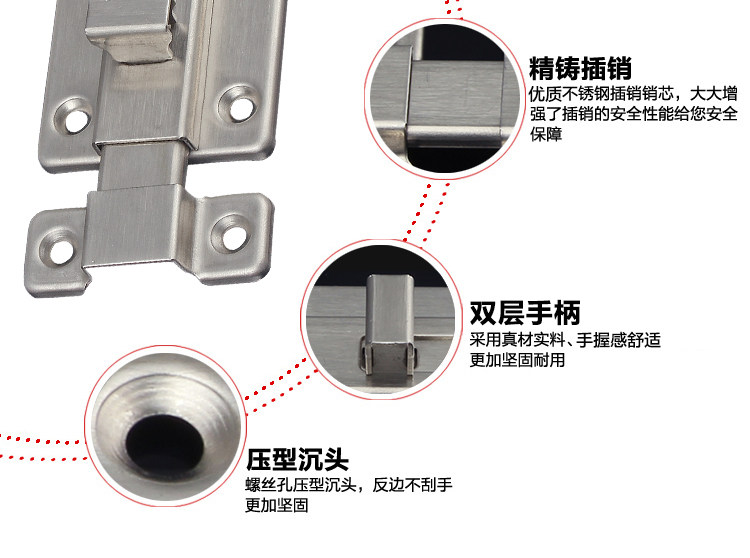 精铸插销
优质不锈钢插销销芯，大大增强了插销的安全性能给您安全保障

双层手柄
采用真材实料、手握感舒适更加坚固耐用

压型沉头
螺丝孔压型沉头，反边不刮手更加坚固