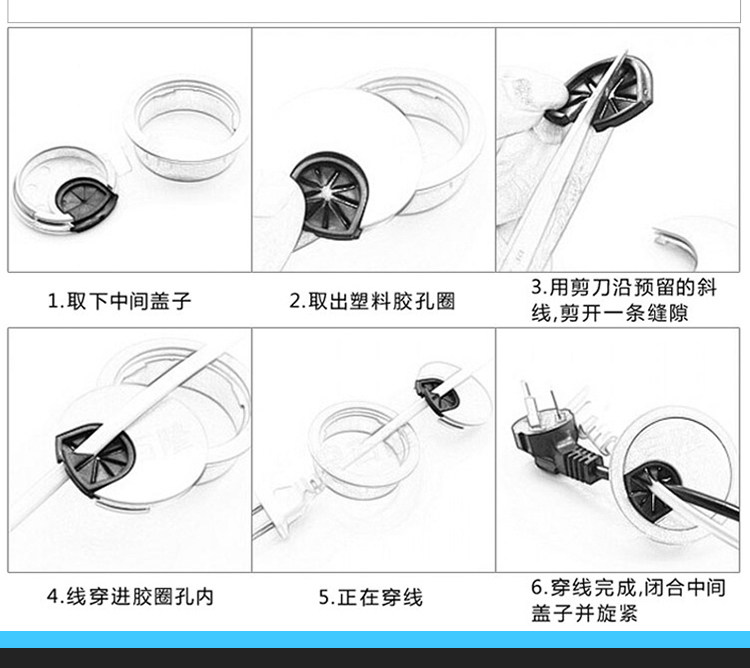 1.取下中间盖子

2.取出塑料胶孔圈

3.用剪刀沿预留的斜线,剪开一条缝隙

4.线穿进胶圈孔内

5.正在穿线

6.穿线完成,闭合中间盖子并旋紧