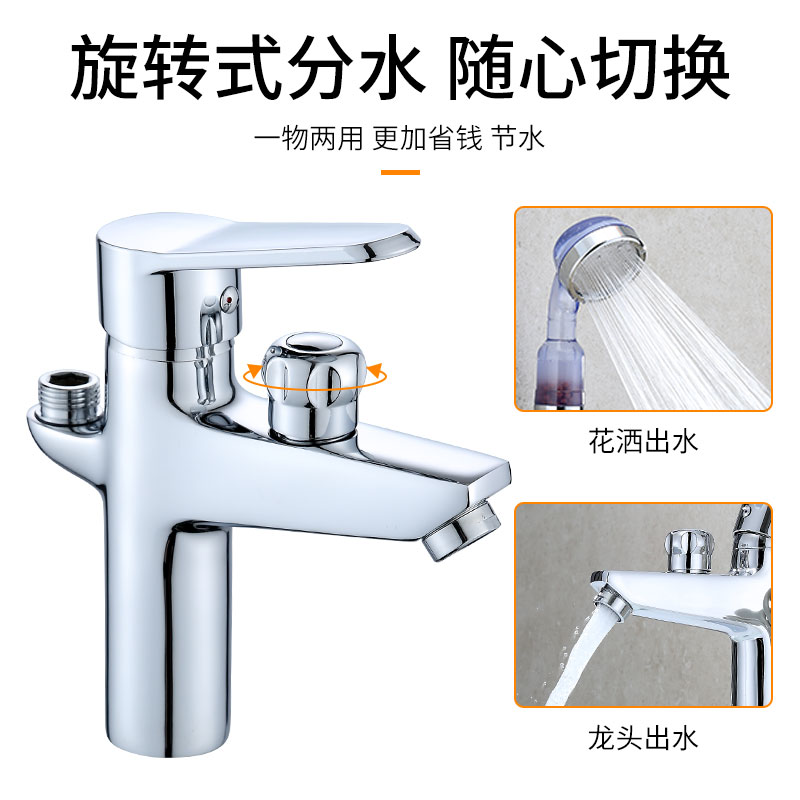 旋转式分水 随心切换

一物两用 更加省钱 节水

花洒出水

龙头出水