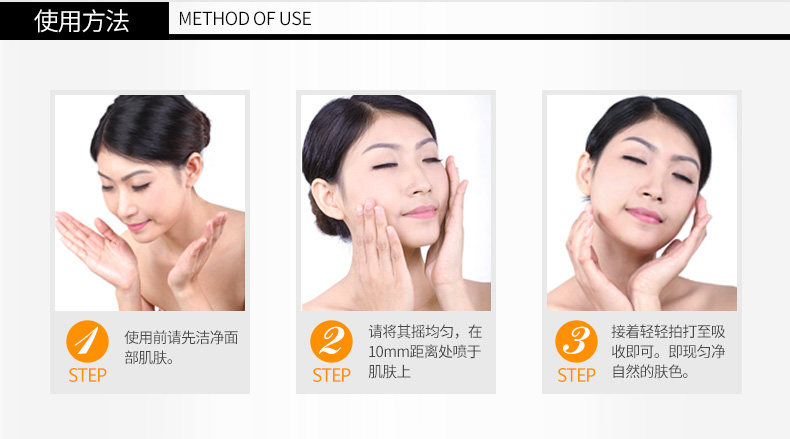 使用方法 METHOD OF USE

1
STEP
使用前请先洁净面部肌肤。

2
STEP
请将其摇均匀，在10mm距离处喷于肌肤上

3
STEP
接着轻轻拍打至吸收即可。即现匀净自然的肤色。