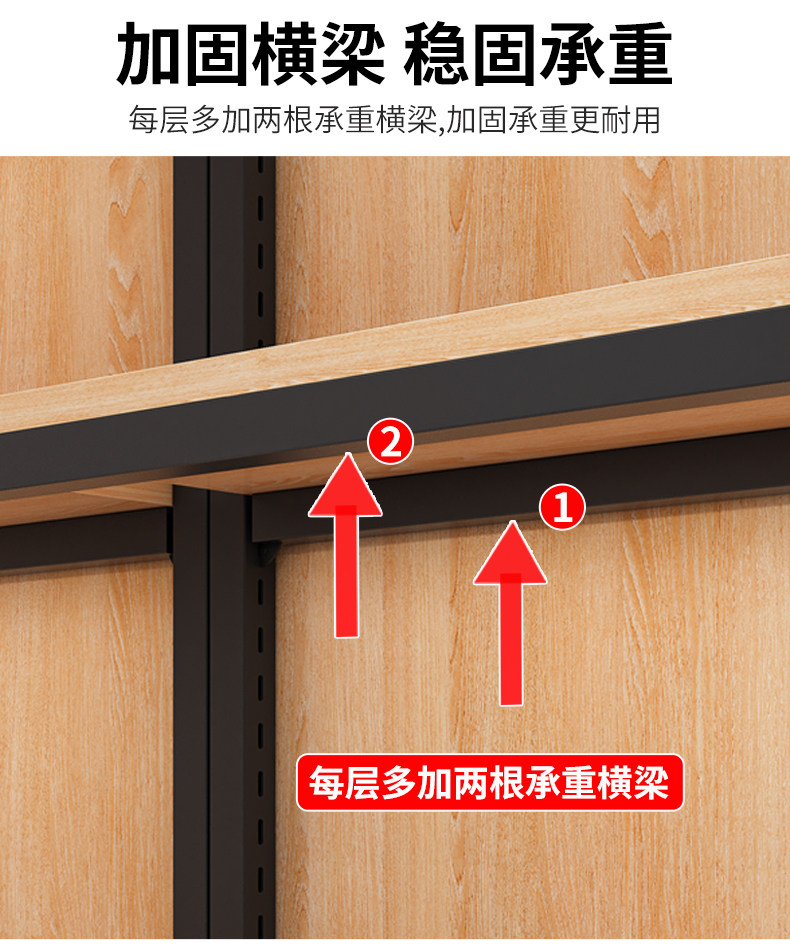 加固横梁 稳固承重

每层多加两根承重横梁,加固承重更耐用

2

1

每层多加两根承重横梁