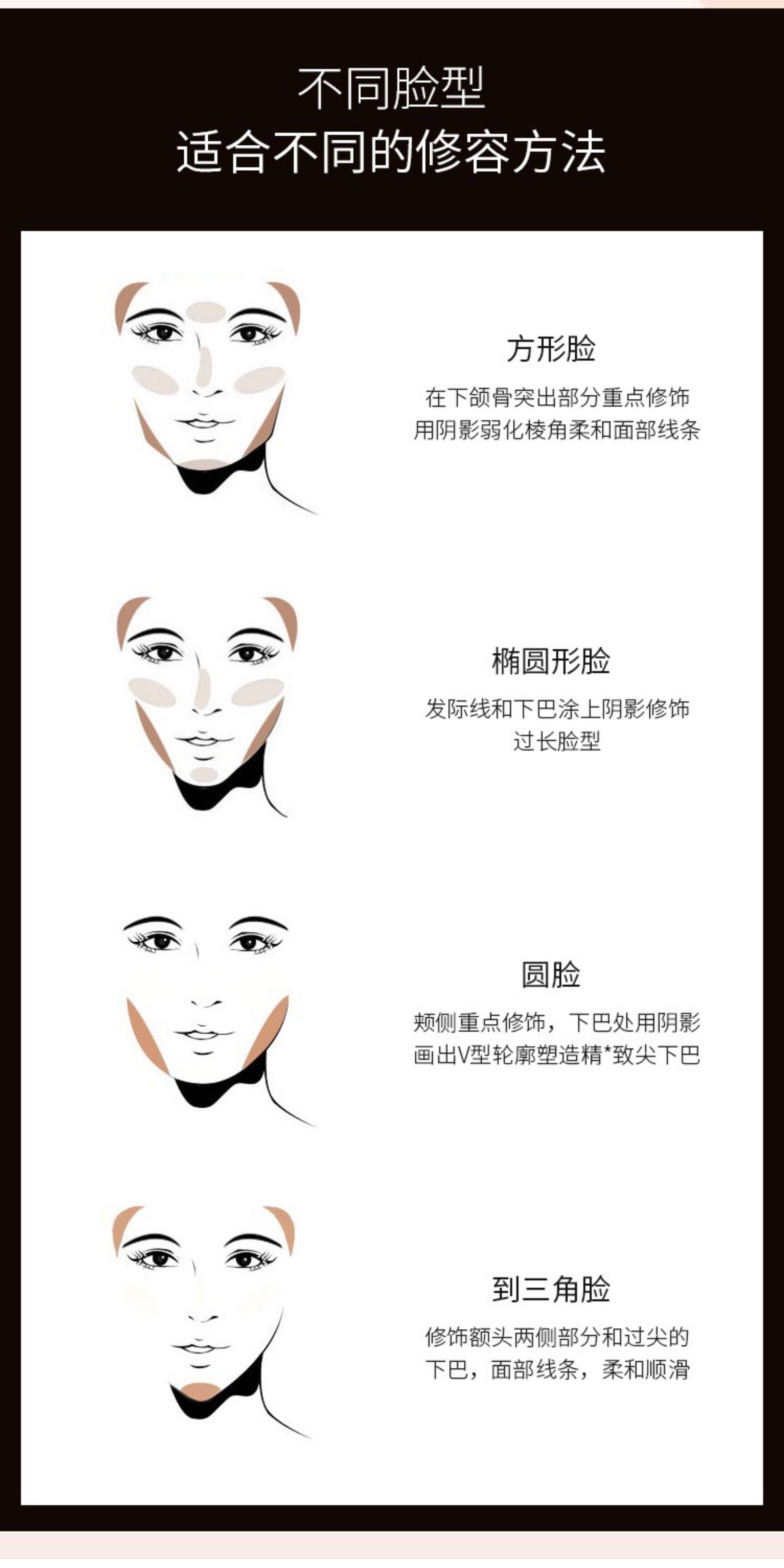 不同脸型
适合不同的修容方法

方形脸

在下颌骨突出部分重点修饰
用阴影弱化棱角柔和面部线条

椭圆形脸

发际线和下巴涂上阴影修饰
过长脸型

圆脸

颊侧重点修饰，下巴处用阴影
画出V型轮廓塑造精*致尖下巴

到三角脸

修饰额头两侧部分和过尖的
下巴，面部线条，柔和顺滑