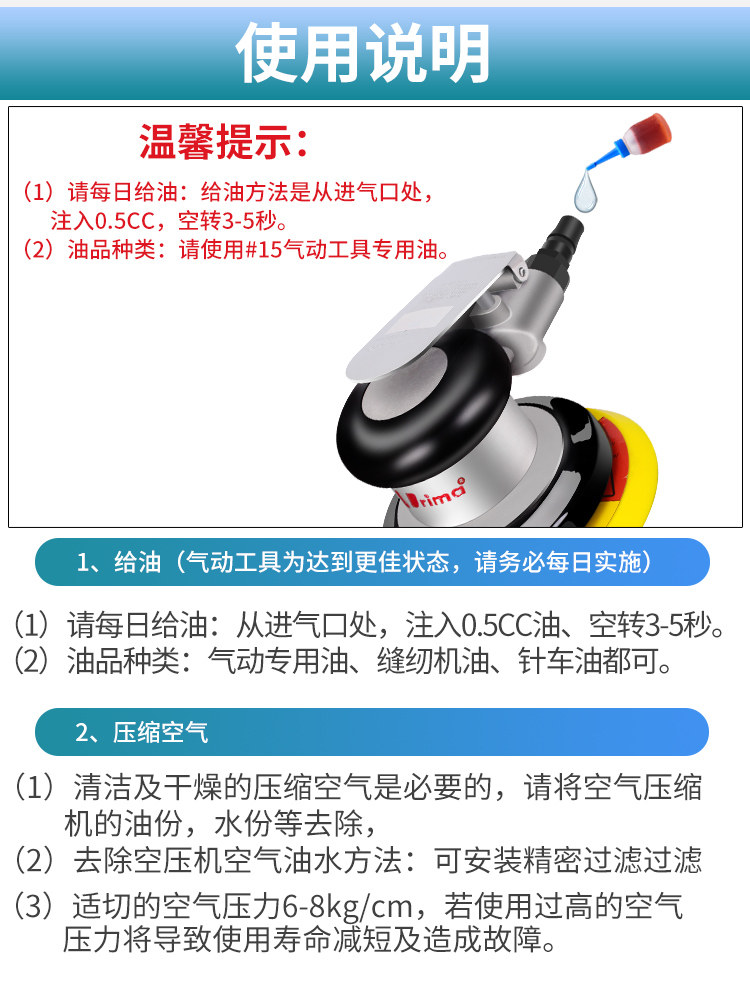 使用说明

温馨提示：

（1）请每日给油：给油方法是从进气口处，注入0.5CC，空转3-5秒。
（2）油品种类：请使用#15气动工具专用油。

Prima

1、给油（气动工具为达到更佳状态，请务必每日实施）

（1）请每日给油：从进气口处，注入0.5CC油、空转3-5秒。
（2）油品种类：气动专用油、缝纫机油、针车油都可。

2、压缩空气

（1）清洁及干燥的压缩空气是必要的，请将空气压缩机的油份，水份等去除，
（2）去除空压机空气油水方法：可安装精密过滤过滤
（3）适切的空气压力6-8kg/cm，若使用过高的空气压力将导致使用寿命减短及造成故障。