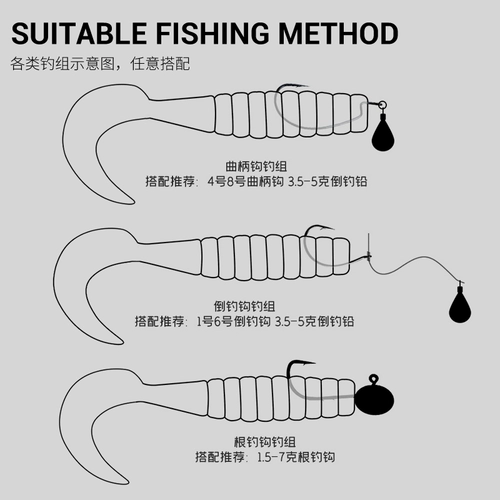 SUITABLE FISHING METHOD
各类钓组示意图，任意搭配

曲柄钩钓组
搭配推荐：4号8号曲柄钩 3.5-5克倒钓铅

倒钓钩钓组
搭配推荐：1号6号倒钓钩 3.5-5克倒钓铅

根钓钩钓组
搭配推荐：1.5-7克根钓钩