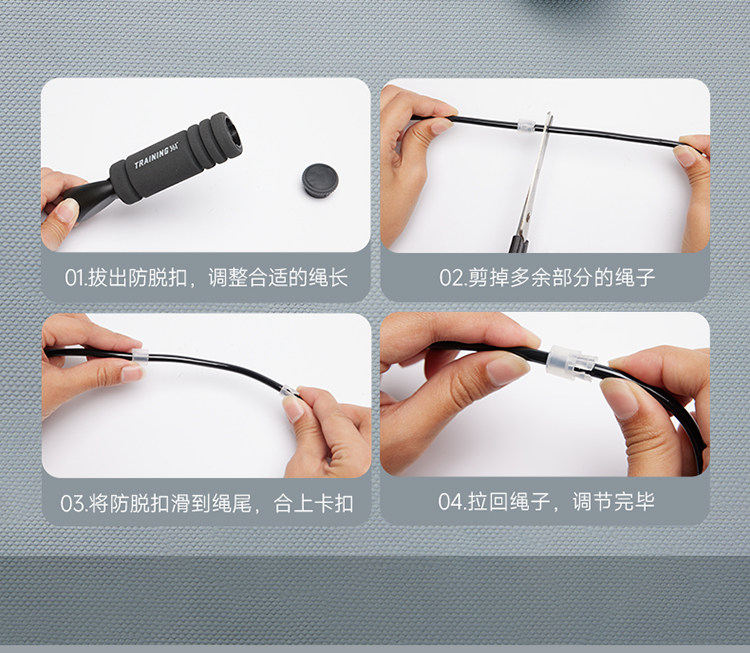 TRAINING

01.拔出防脱扣，调整合适的绳长

02.剪掉多余部分的绳子

03.将防脱扣滑到绳尾，合上卡扣

04.拉回绳子，调节完毕