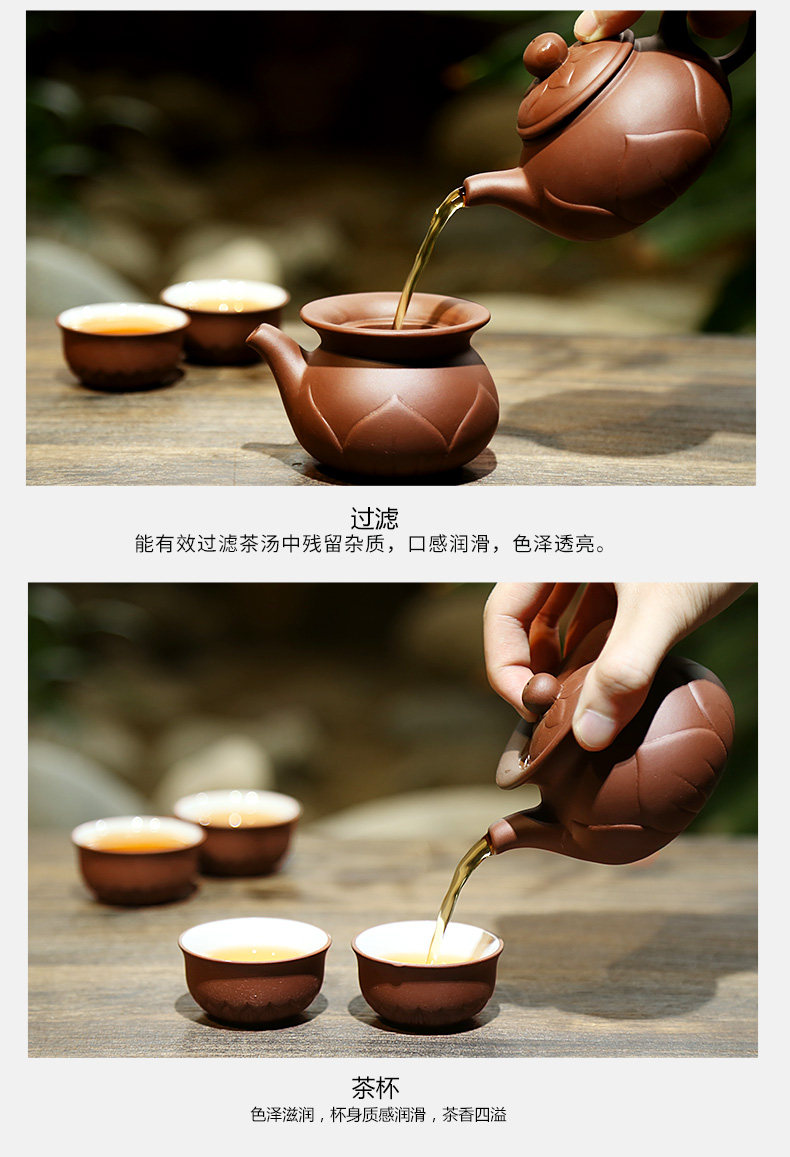 过滤
能有效过滤茶汤中残留杂质，口感润滑，色泽透亮。

茶杯
色泽滋润，杯身质感润滑，茶香四溢