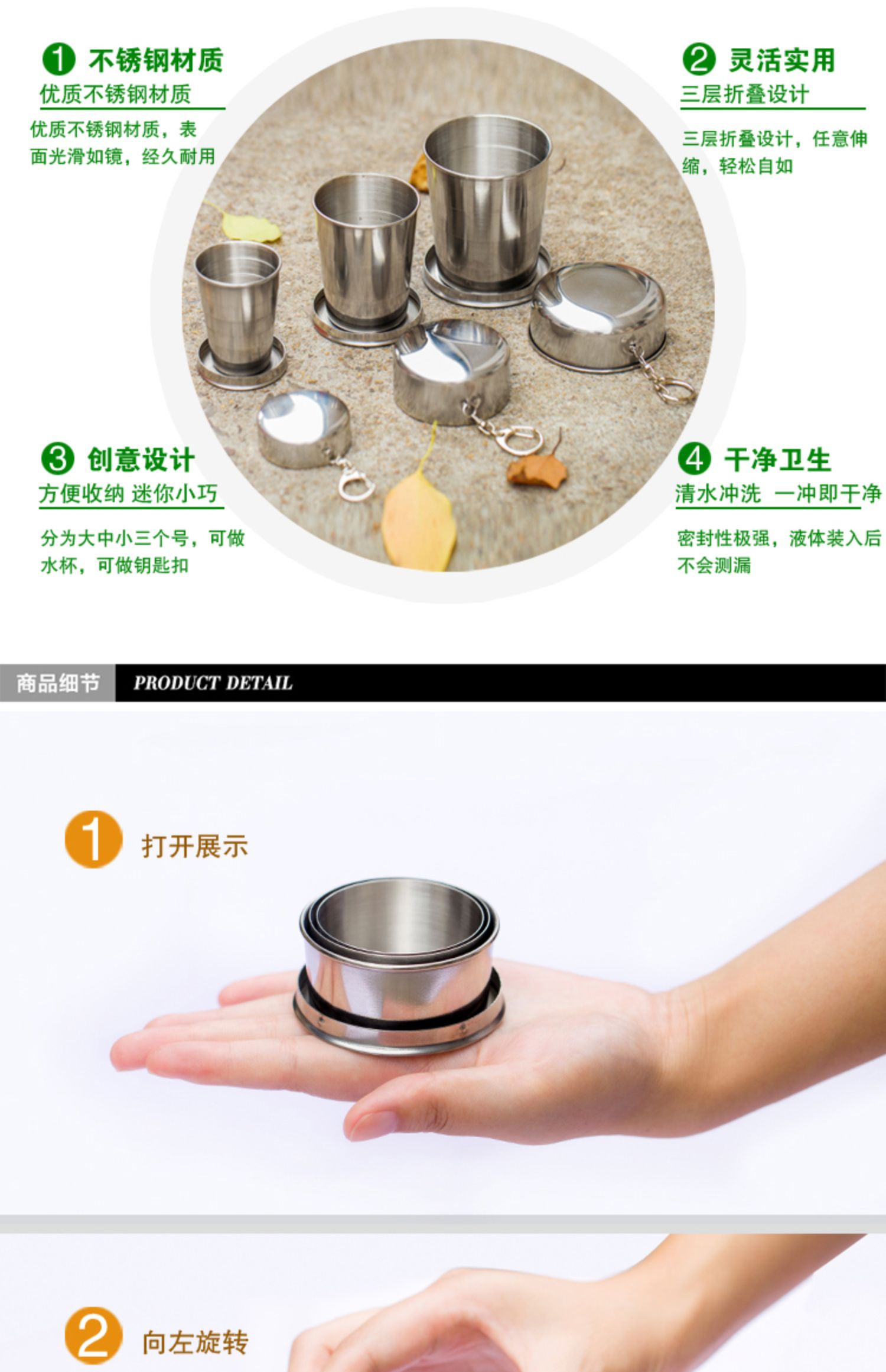 1 不锈钢材质
优质不锈钢材质
优质不锈钢材质，表面光滑如镜，经久耐用

2 灵活实用
三层折叠设计
三层折叠设计，任意伸缩，轻松自如

3 创意设计
方便收纳 迷你小巧
分为大中小三个号，可做水杯，可做钥匙扣

4 干净卫生
清水冲洗 一冲即干净
密封性极强，液体装入后不会测漏

商品细节 PRODUCT DETAIL

1 打开展示

2 向左旋转