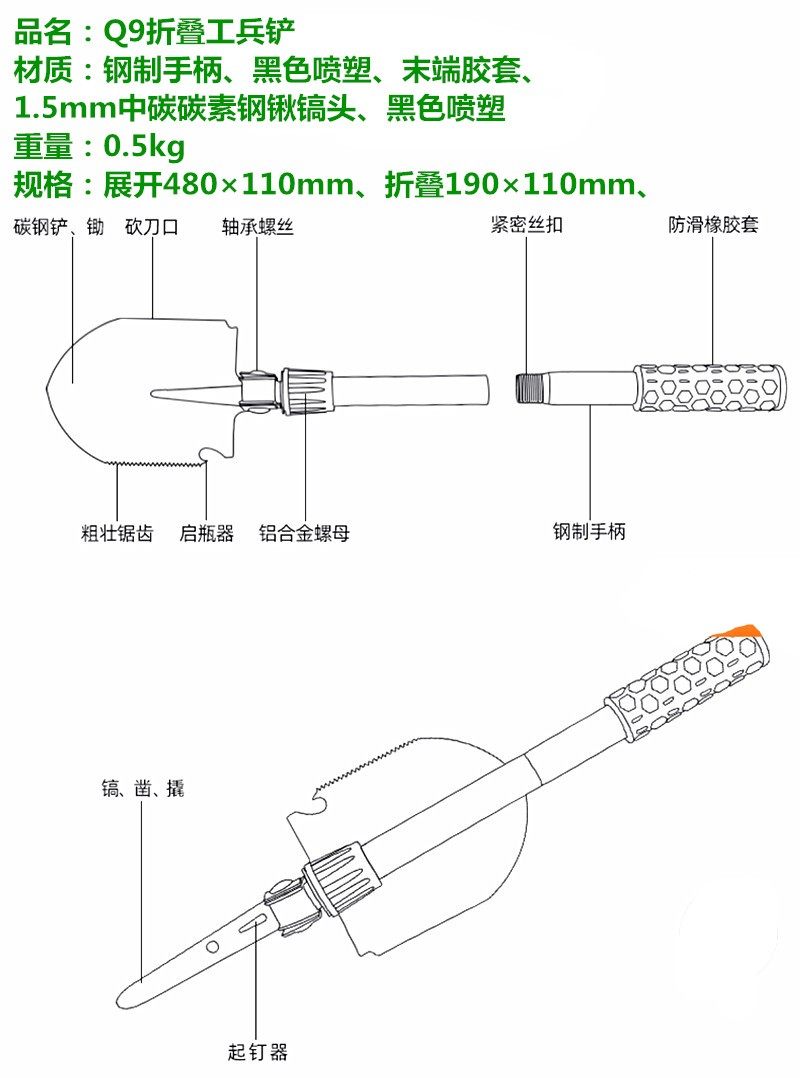 品名：Q9折叠工兵铲
材质：钢制手柄、黑色喷塑、末端胶套、
1.5mm中碳碳素钢锹镐头、黑色喷塑
重量：0.5kg
规格：展开480×110mm、折叠190×110mm、

碳钢铲、锄
砍刀口
轴承螺丝
紧密丝扣
防滑橡胶套
粗壮锯齿
启瓶器
铝合金螺母
钢制手柄

镐、凿、撬
起钉器